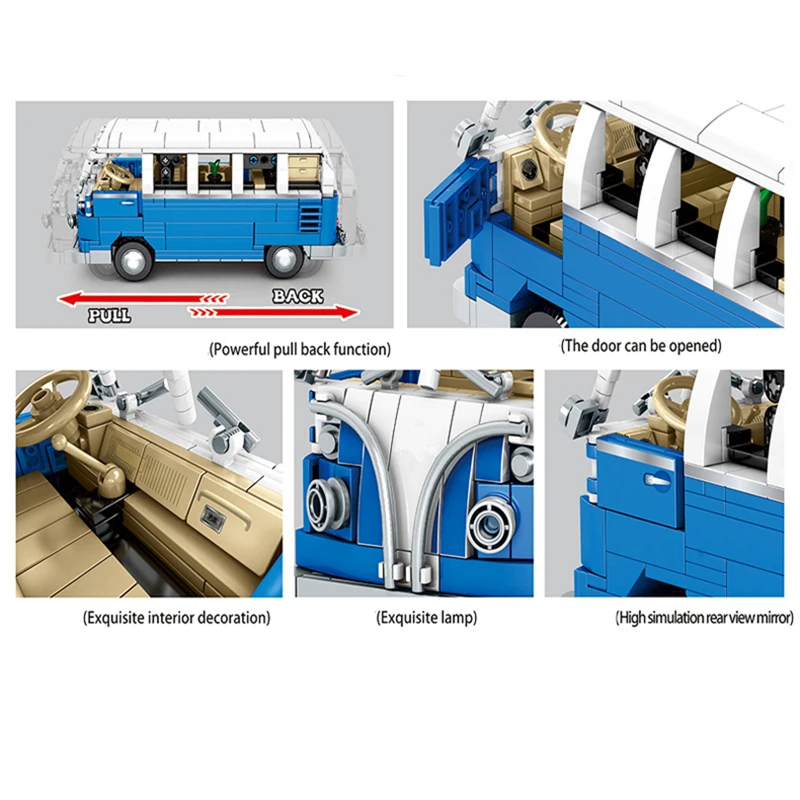 PULL
BACK

(Powerful pull back function)

(The door can be opened)

(Exquisite interior decoration)

(Exquisite lamp)

(High simulation rear view mirror)