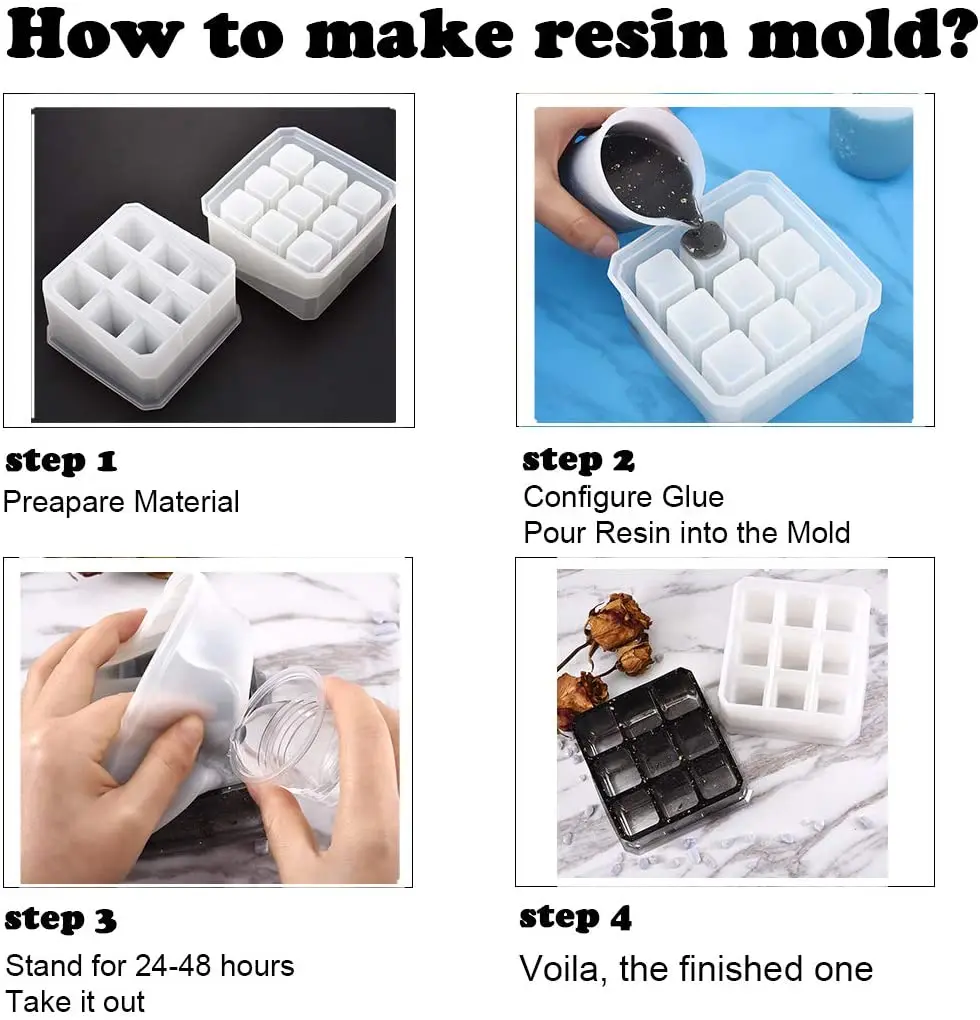 How to make resin mold?

step 1
Preapare Material

step 2
Configure Glue
Pour Resin into the Mold

step 3
Stand for 24-48 hours
Take it out

step 4
Voila, the finished one