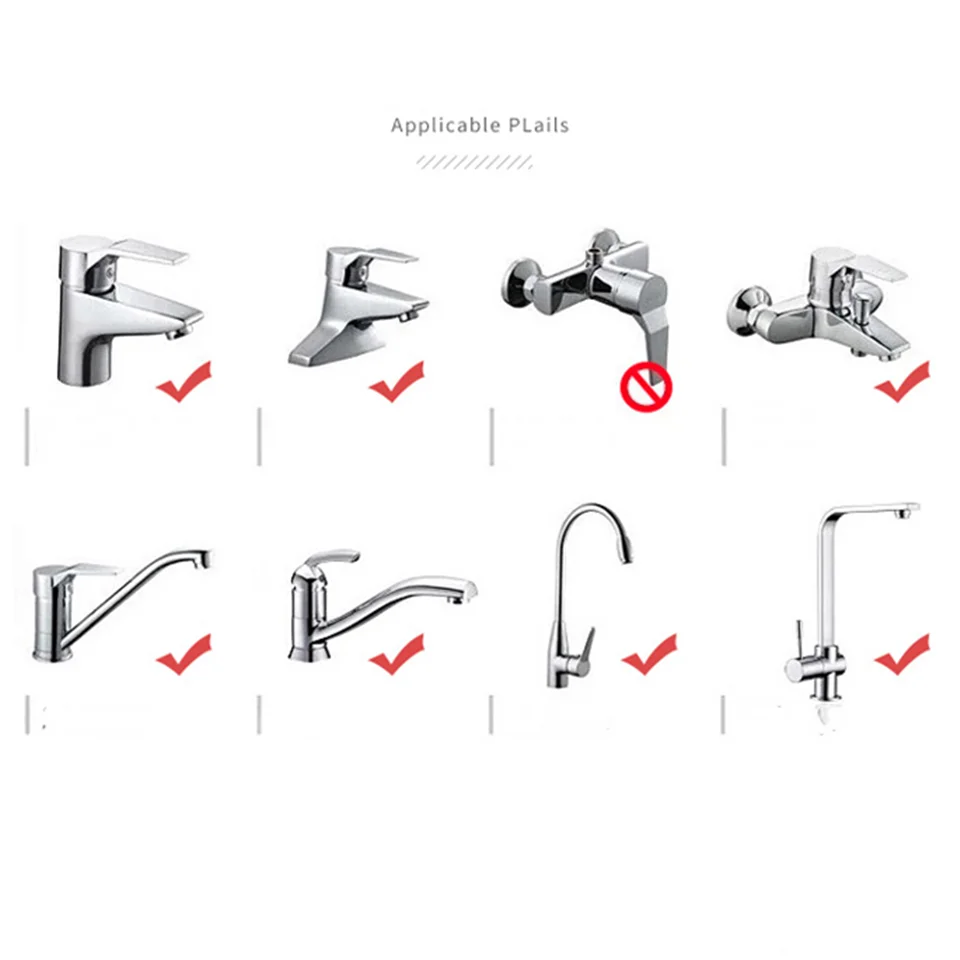 Applicable PLails