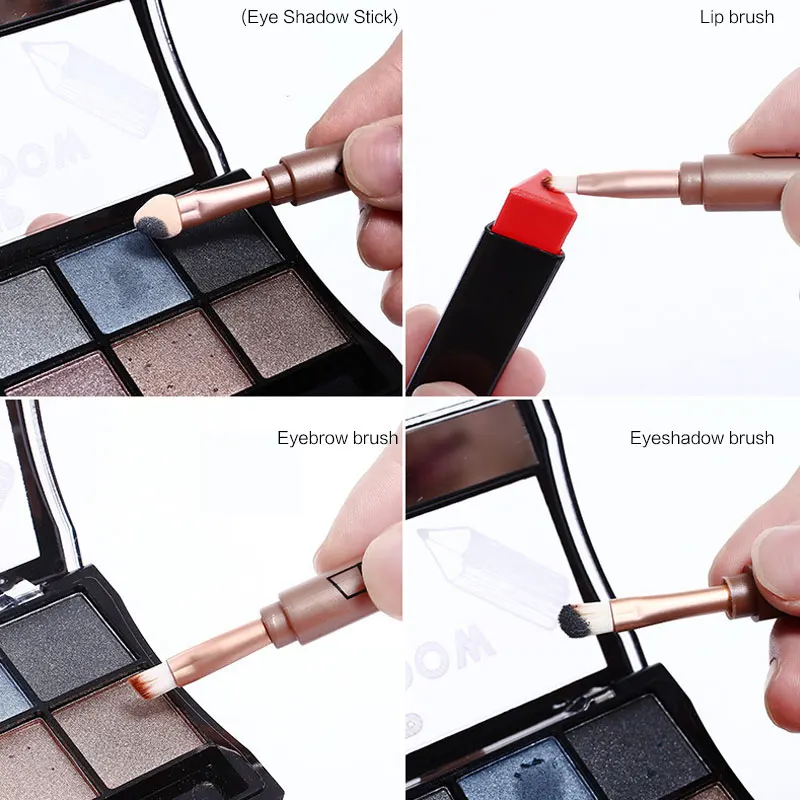 (Eye Shadow Stick)

Lip brush

Eyebrow brush

Eyeshadow brush