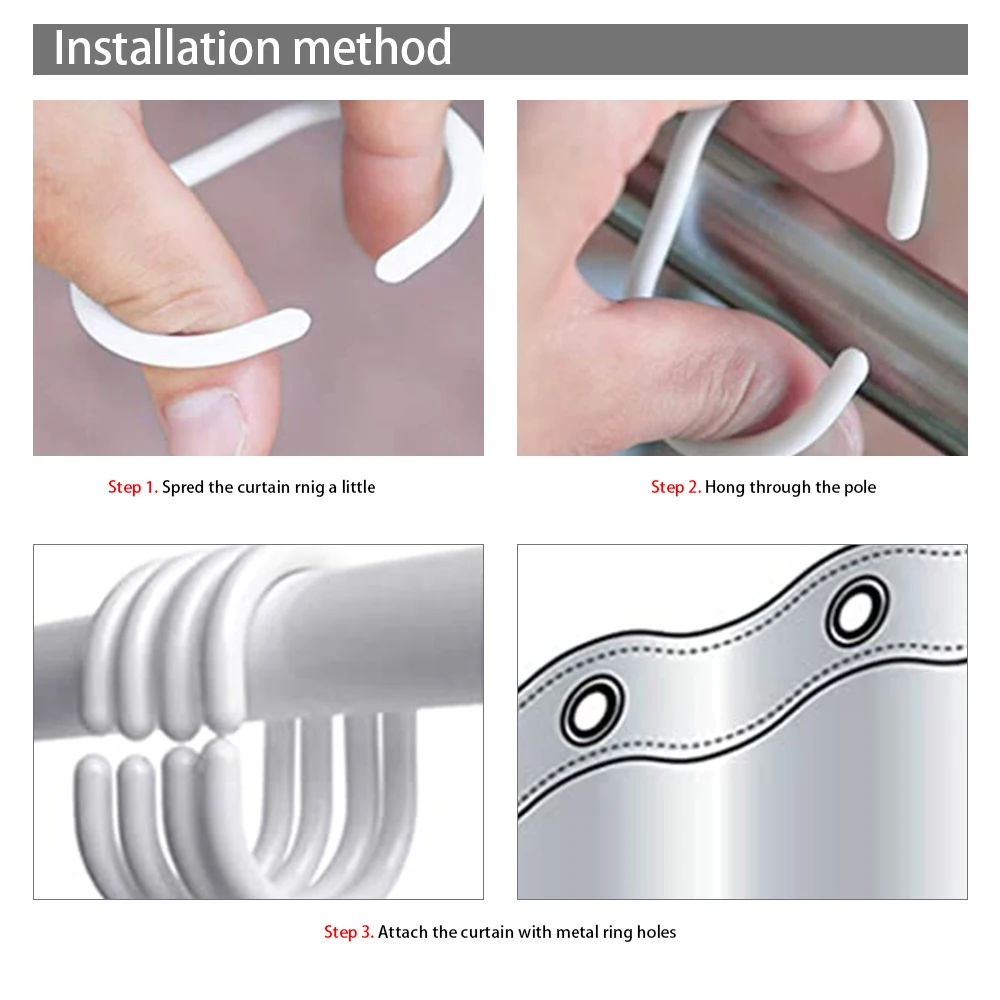 Installation method

Step 1. Spred the curtain rnig a little

Step 2. Hong through the pole

Step 3. Attach the curtain with metal ring holes