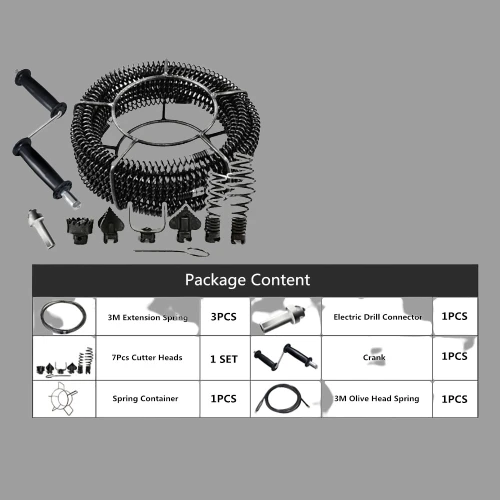 Package Content

|  |  |  |  |  |  |
|---|---|---|---|---|---|
|  | 3M Extension Spring | 3PCS |  | Electric Drill Connector | 1PCS |
|  | 7Pcs Cutter Heads | 1 SET |  | Crank | 1PCS |
|  | Spring Container | 1PCS |  | 3M Olive Head Spring | 1PCS |