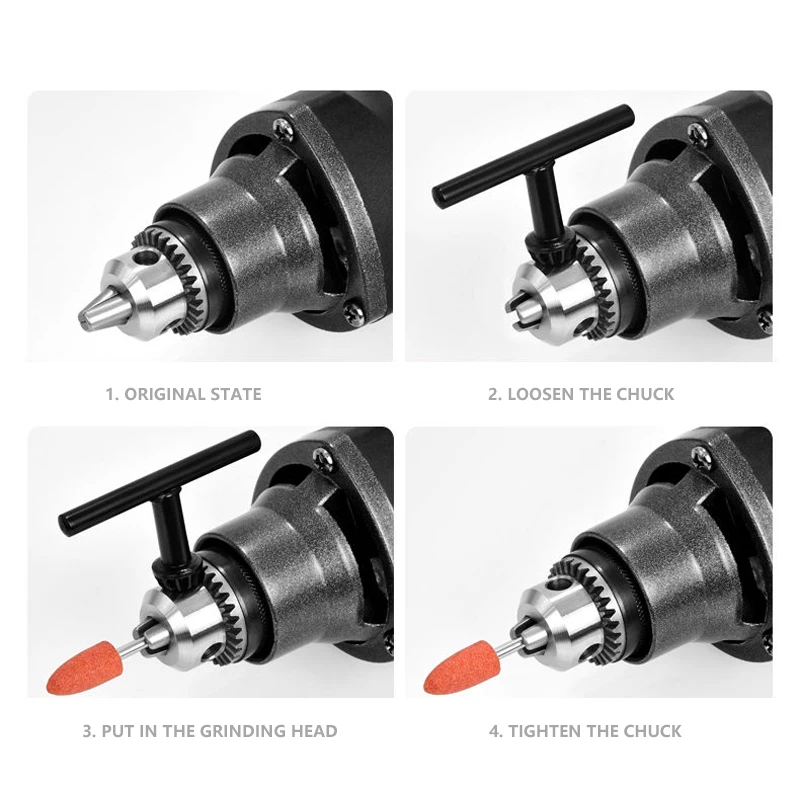 1. ORIGINAL STATE

2. LOOSEN THE CHUCK

3. PUT IN THE GRINDING HEAD

4. TIGHTEN THE CHUCK