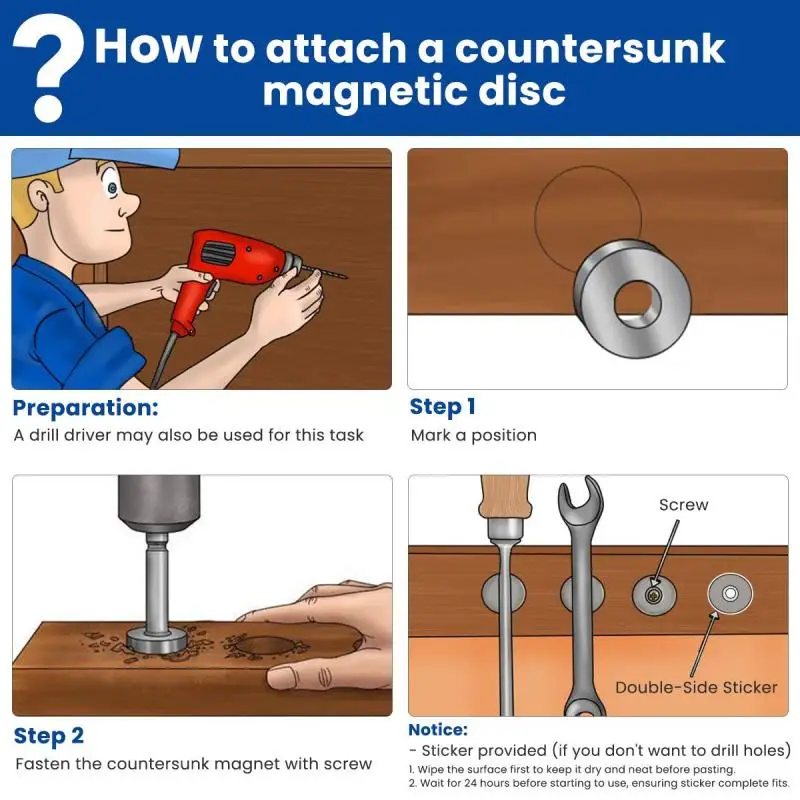 ?

How to attach a countersunk magnetic disc

Preparation:
A drill driver may also be used for this task

Step 1
Mark a position

Step 2
Fasten the countersunk magnet with screw

Screw

Double-Side Sticker

Notice:
- Sticker provided (if you don't want to drill holes)
1. Wipe the surface first to keep it dry and neat before pasting.
2. Wait for 24 hours before starting to use, ensuring sticker complete fits.