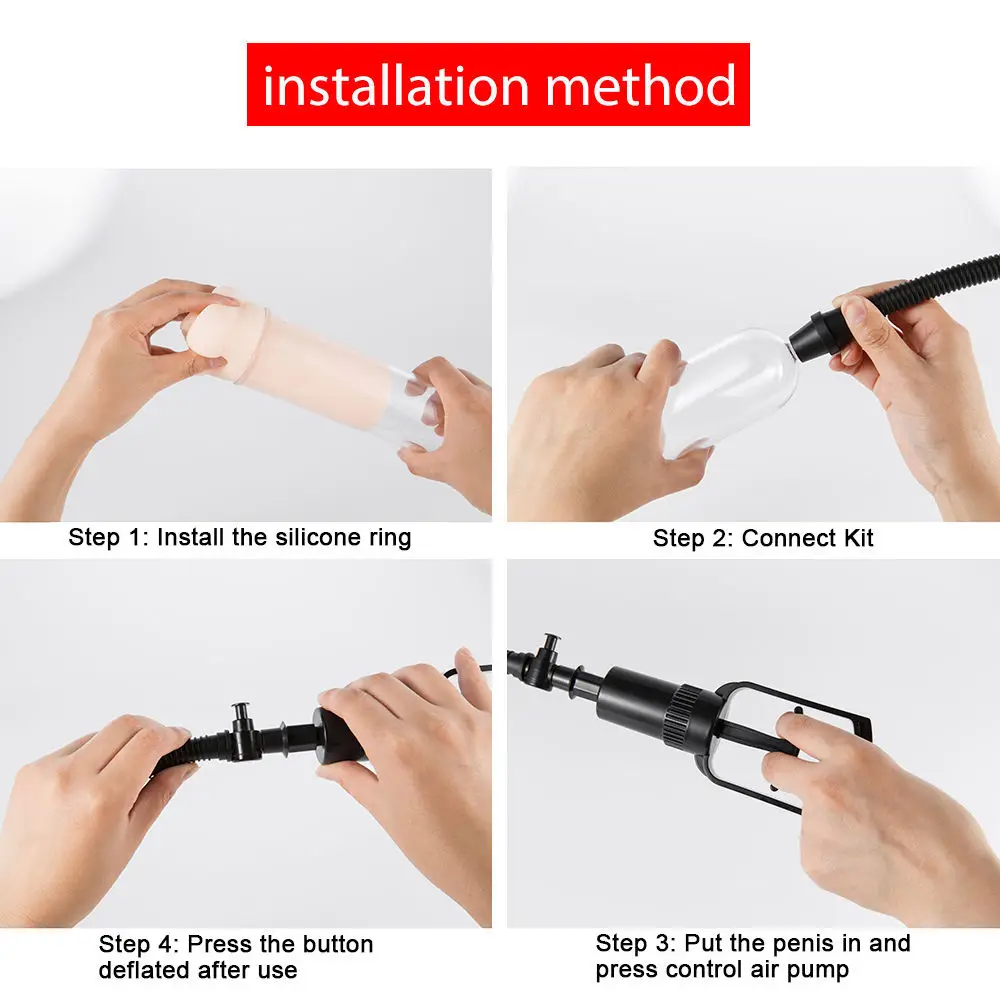 installation method

Step 1: Install the silicone ring

Step 2: Connect Kit

Step 4: Press the button deflated after use

Step 3: Put the penis in and press control air pump