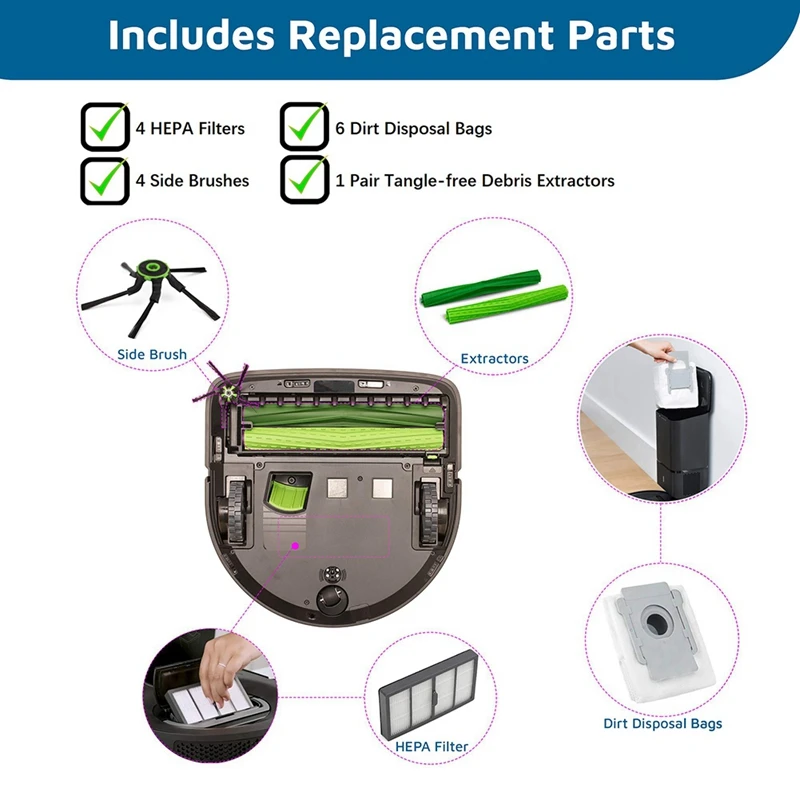 Includes Replacement Parts

4 HEPA Filters
6 Dirt Disposal Bags
4 Side Brushes
1 Pair Tangle-free Debris Extractors

Side Brush

Extractors

HEPA Filter

Dirt Disposal Bags