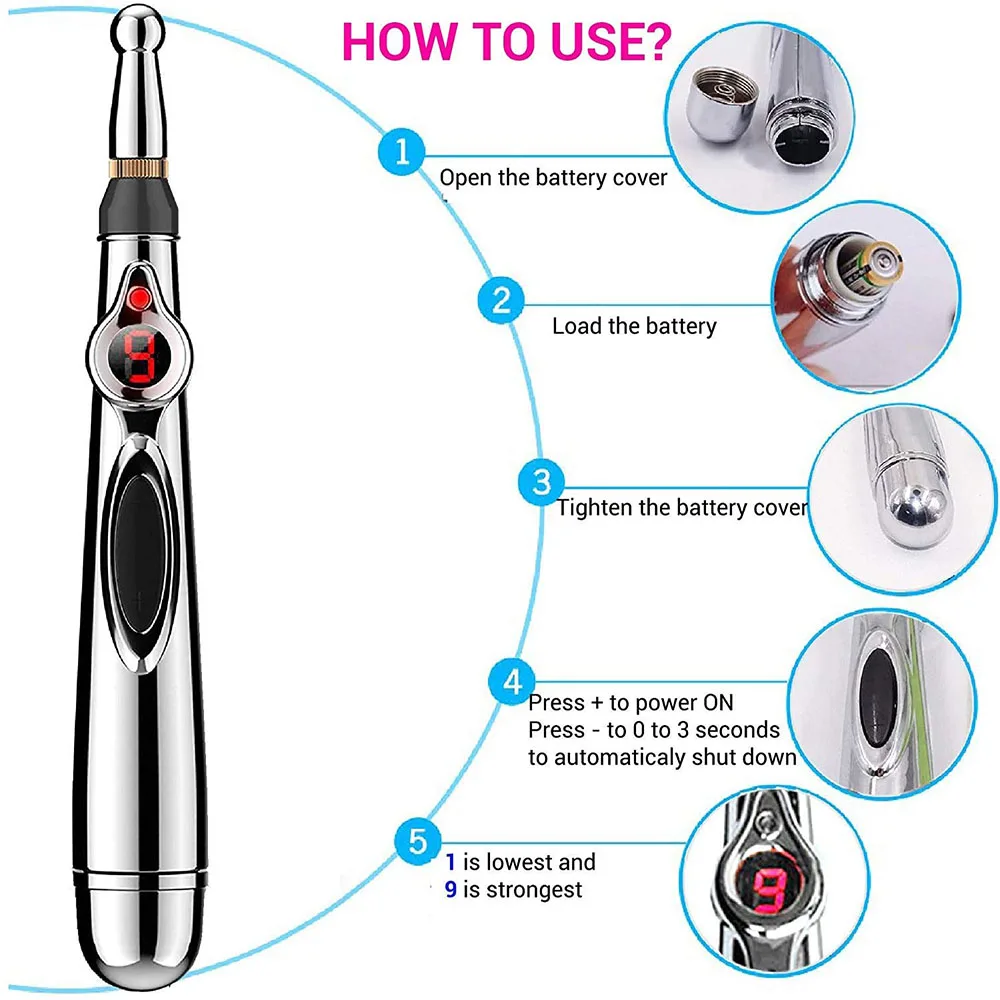 HOW TO USE?

1 Open the battery cover

2 Load the battery

3 Tighten the battery cover

4 Press + to power ON
Press - to 0 to 3 seconds
to automaticaly shut down

5 1 is lowest and
9 is strongest

9

9