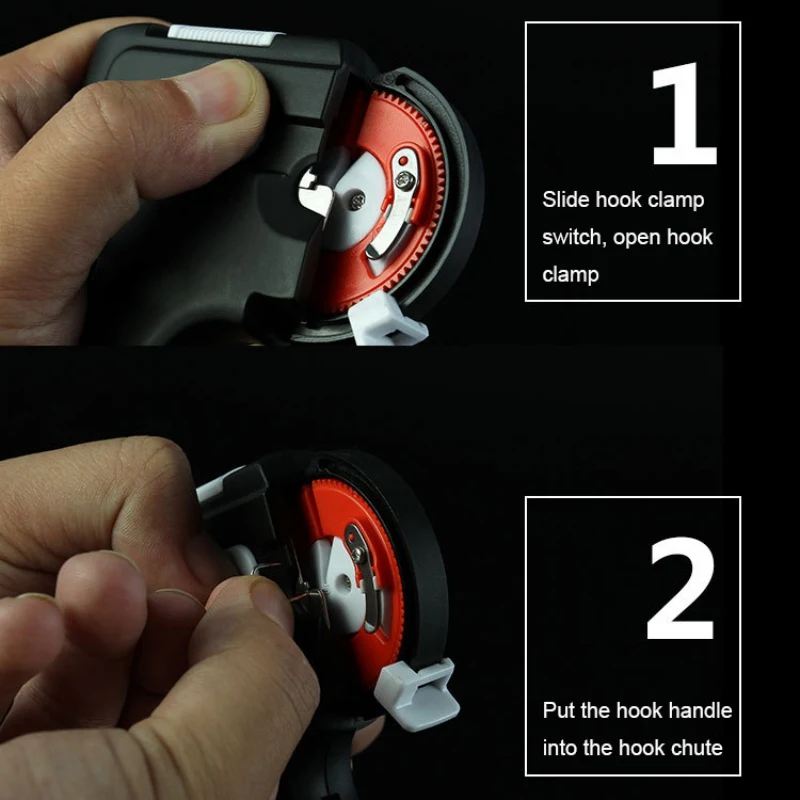 1

Slide hook clamp switch, open hook clamp

2

Put the hook handle into the hook chute