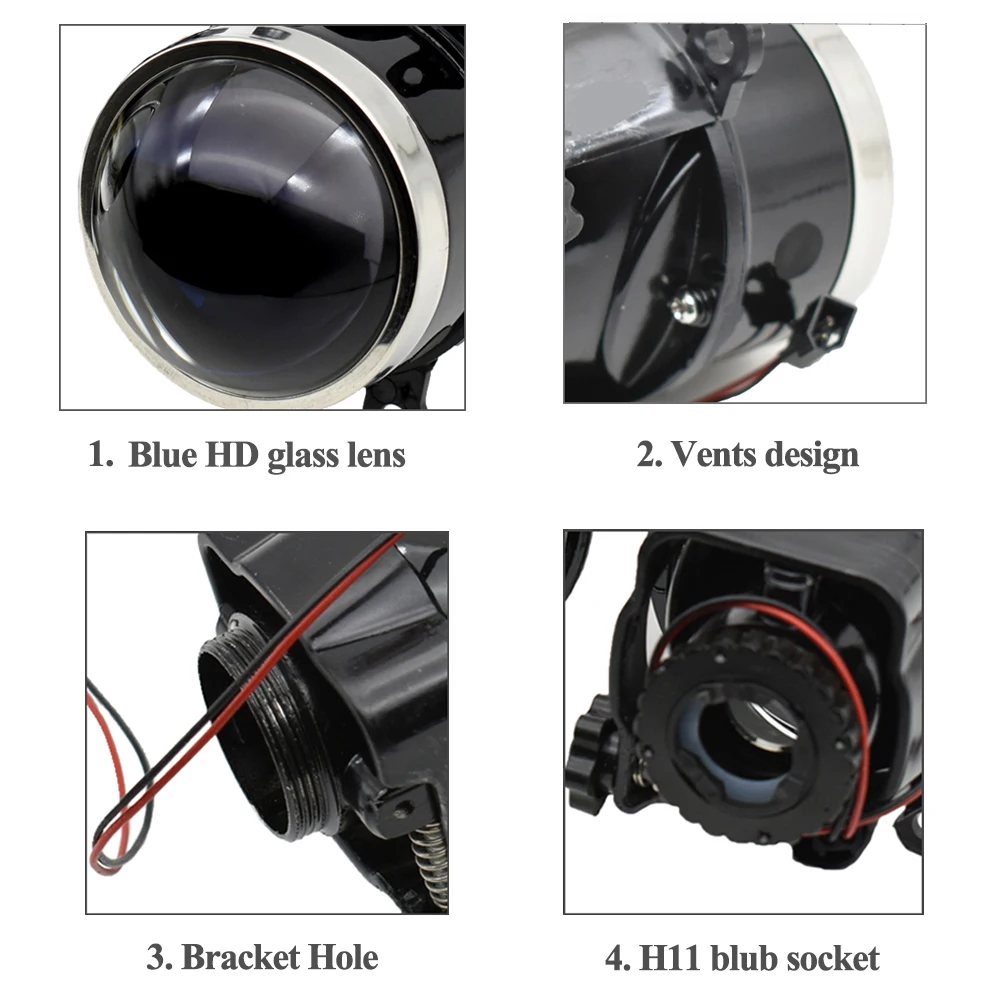 1. Blue HD glass lens

2. Vents design

3. Bracket Hole

4. H11 blub socket