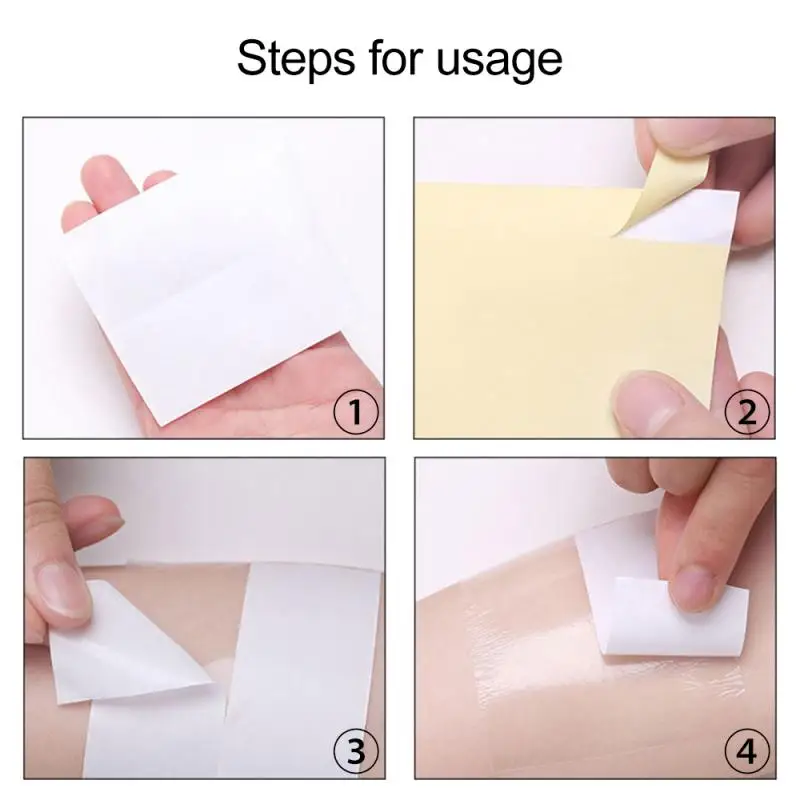 Steps for usage

1

2

3

4