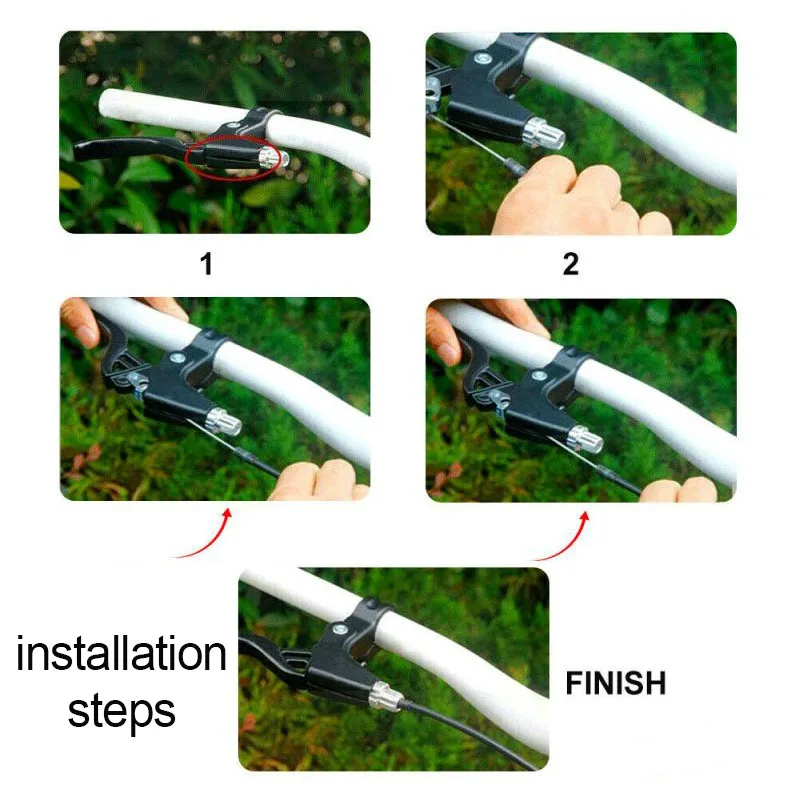 1

2

installation steps

FINISH