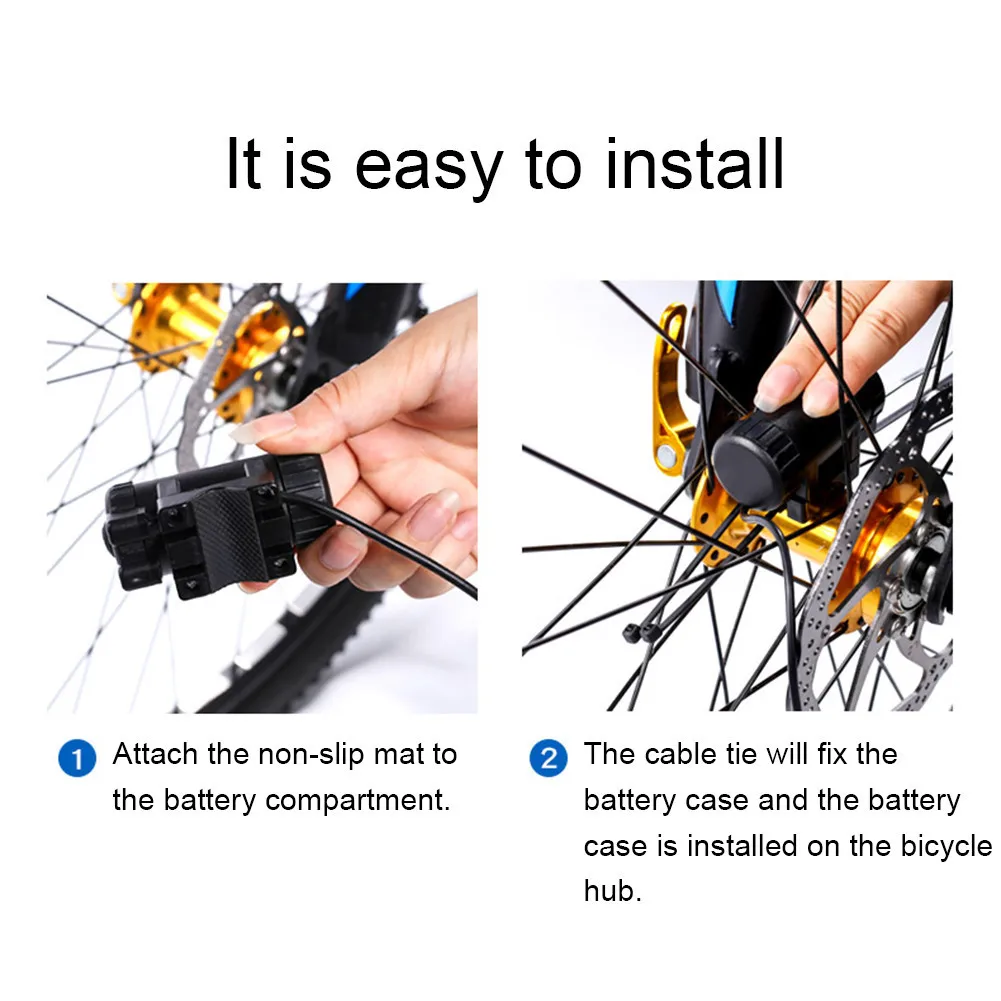 It is easy to install

1 Attach the non-slip mat to the battery compartment.

2 The cable tie will fix the battery case and the battery case is installed on the bicycle hub.