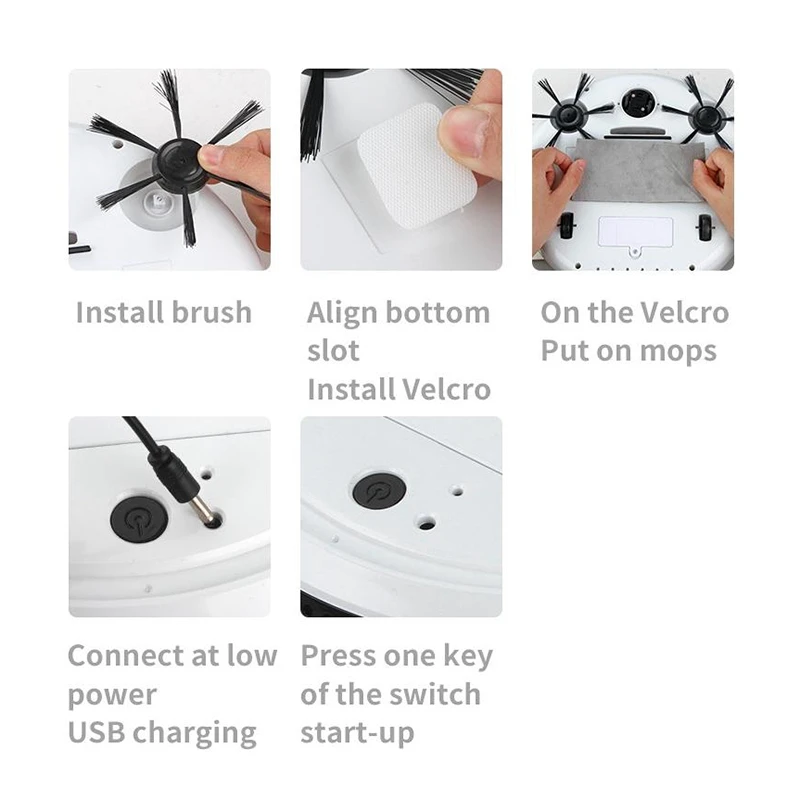 Install brush

Align bottom slot
Install Velcro

On the Velcro
Put on mops

Connect at low power
USB charging

Press one key of the switch
start-up