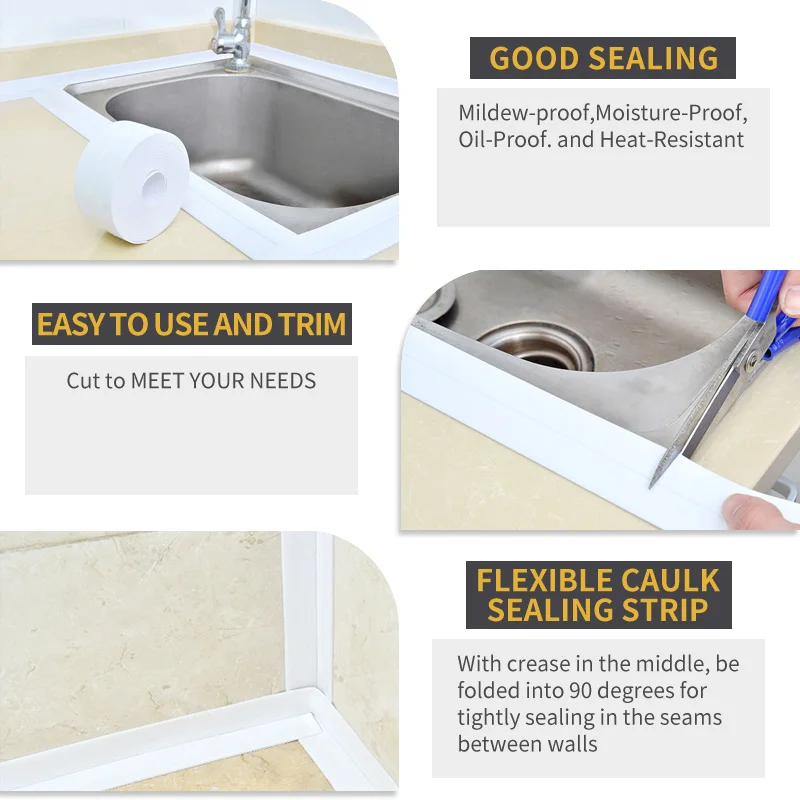 GOOD SEALING

Mildew-proof,Moisture-Proof, Oil-Proof. and Heat-Resistant

EASY TO USE AND TRIM

Cut to MEET YOUR NEEDS

FLEXIBLE CAULK SEALING STRIP

With crease in the middle, be folded into 90 degrees for tightly sealing in the seams between walls