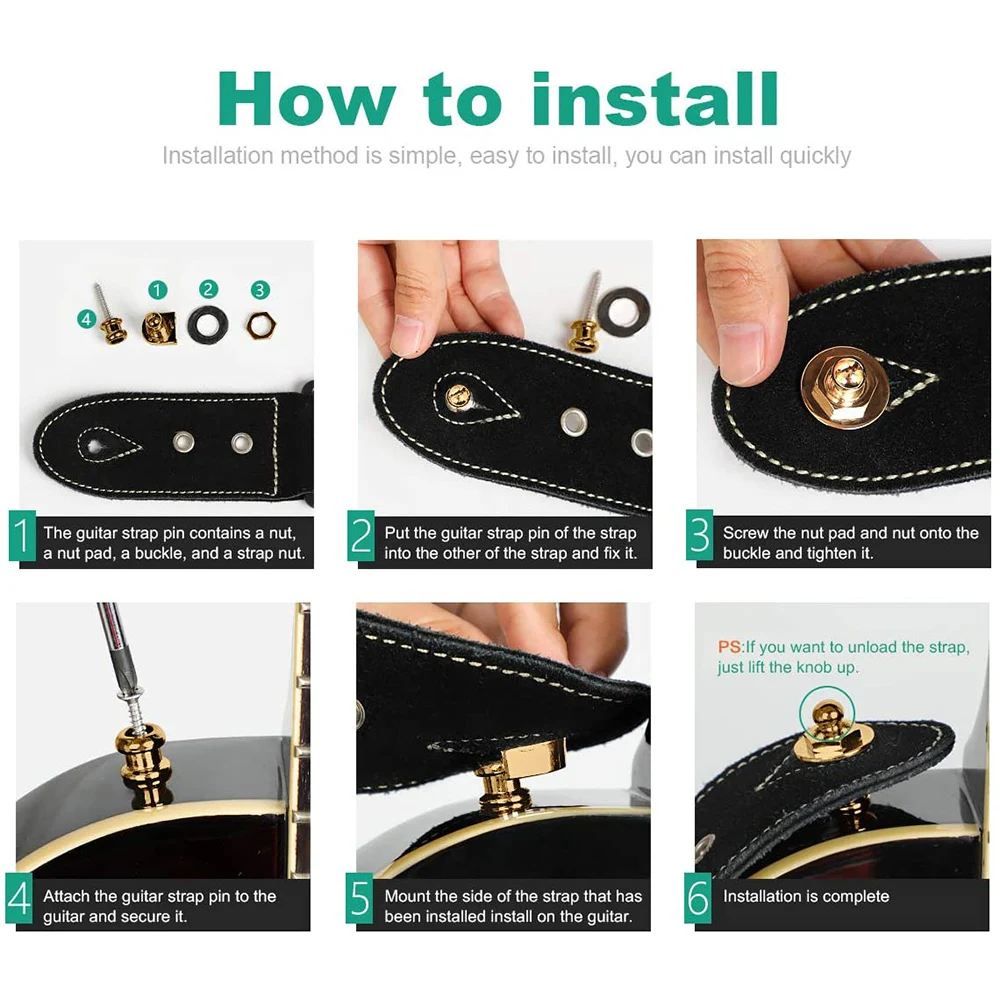 How to install

Installation method is simple, easy to install, you can install quickly

4 1 2 3

1 The guitar strap pin contains a nut, a nut pad, a buckle, and a strap nut.

2 Put the guitar strap pin of the strap into the other of the strap and fix it.

3 Screw the nut pad and nut onto the buckle and tighten it.

4 Attach the guitar strap pin to the guitar and secure it.

5 Mount the side of the strap that has been installed install on the guitar.

PS:If you want to unload the strap, just lift the knob up.

6 Installation is complete