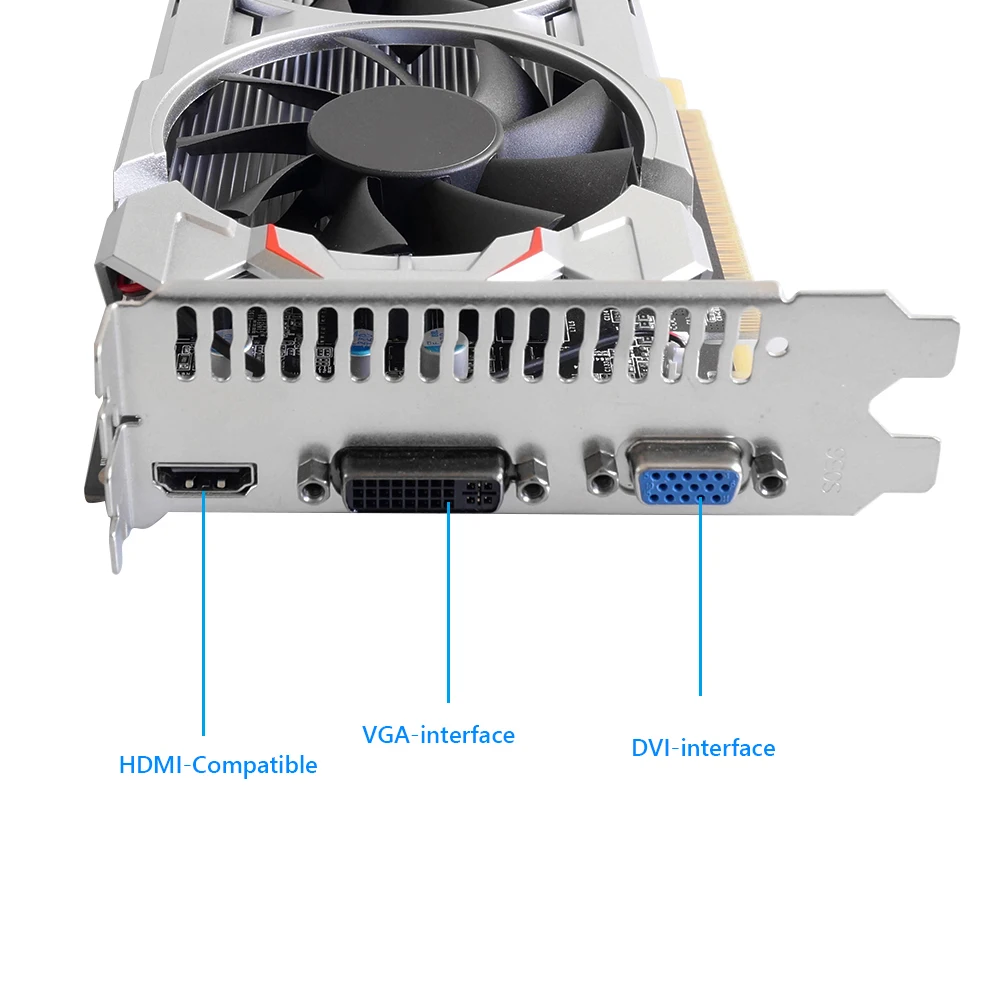 HDMI-Compatible

VGA-interface

DVI-interface