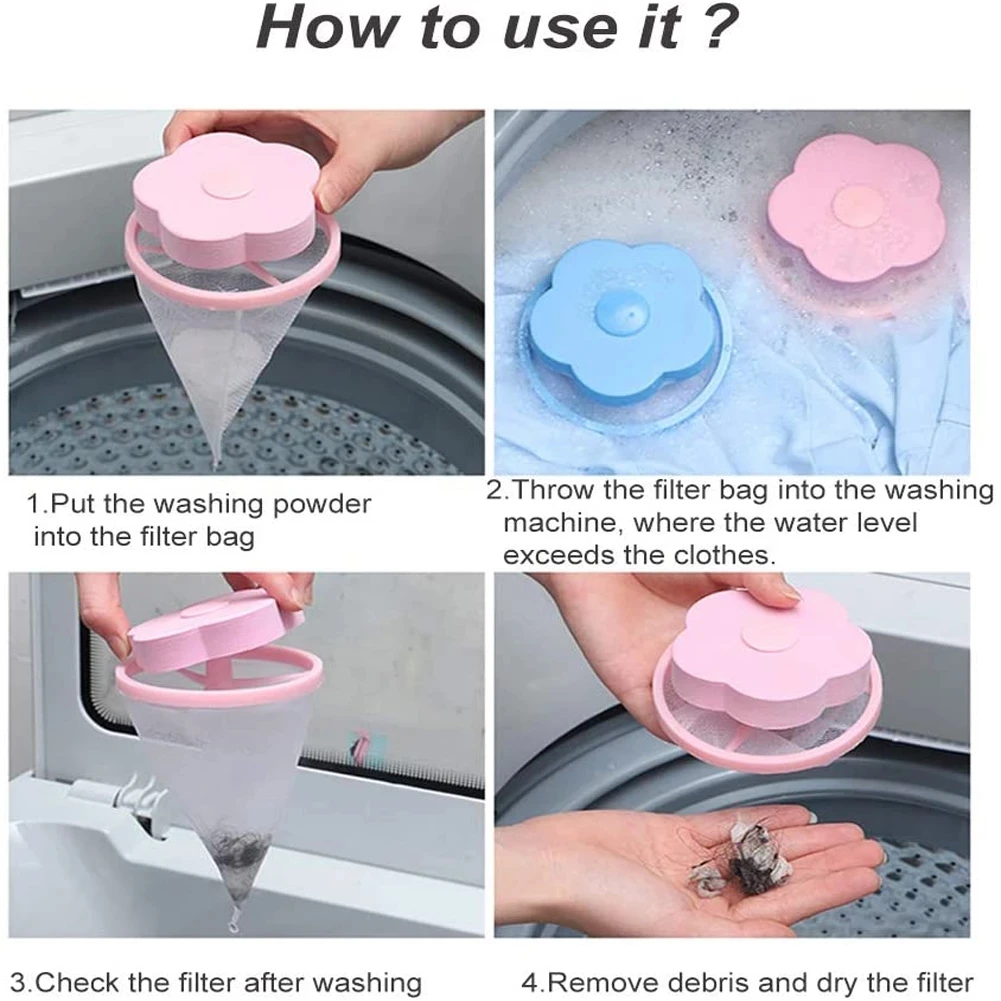 How to use it ?

1.Put the washing powder into the filter bag

2.Throw the filter bag into the washing machine, where the water level exceeds the clothes.

3.Check the filter after washing

4.Remove debris and dry the filter