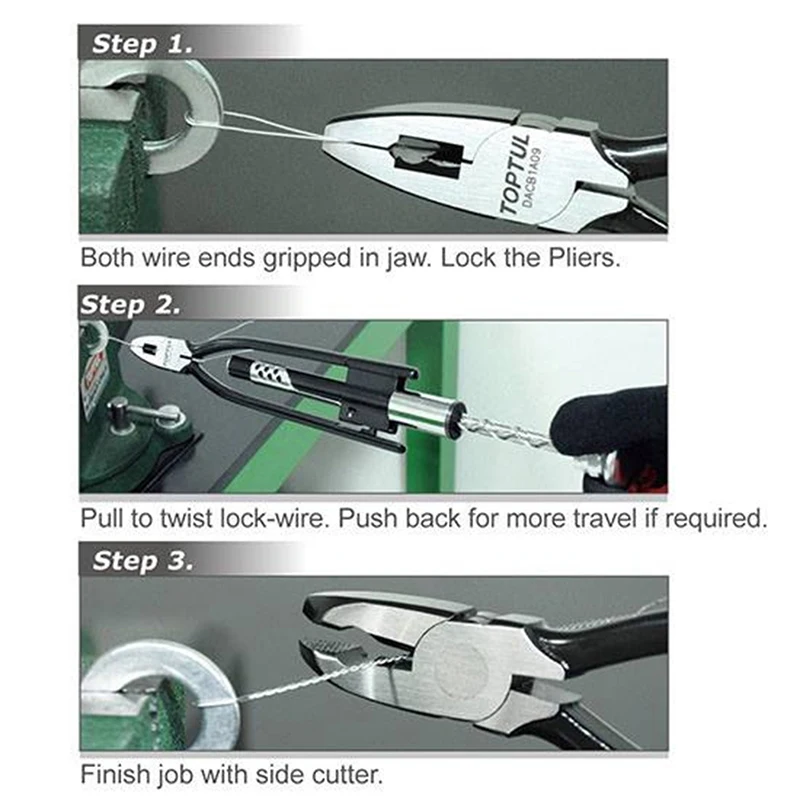 Step 1.

TOPTUL
DACB1A09

Both wire ends gripped in jaw. Lock the Pliers.

Step 2.

Pull to twist lock-wire. Push back for more travel if required.

Step 3.

Finish job with side cutter.