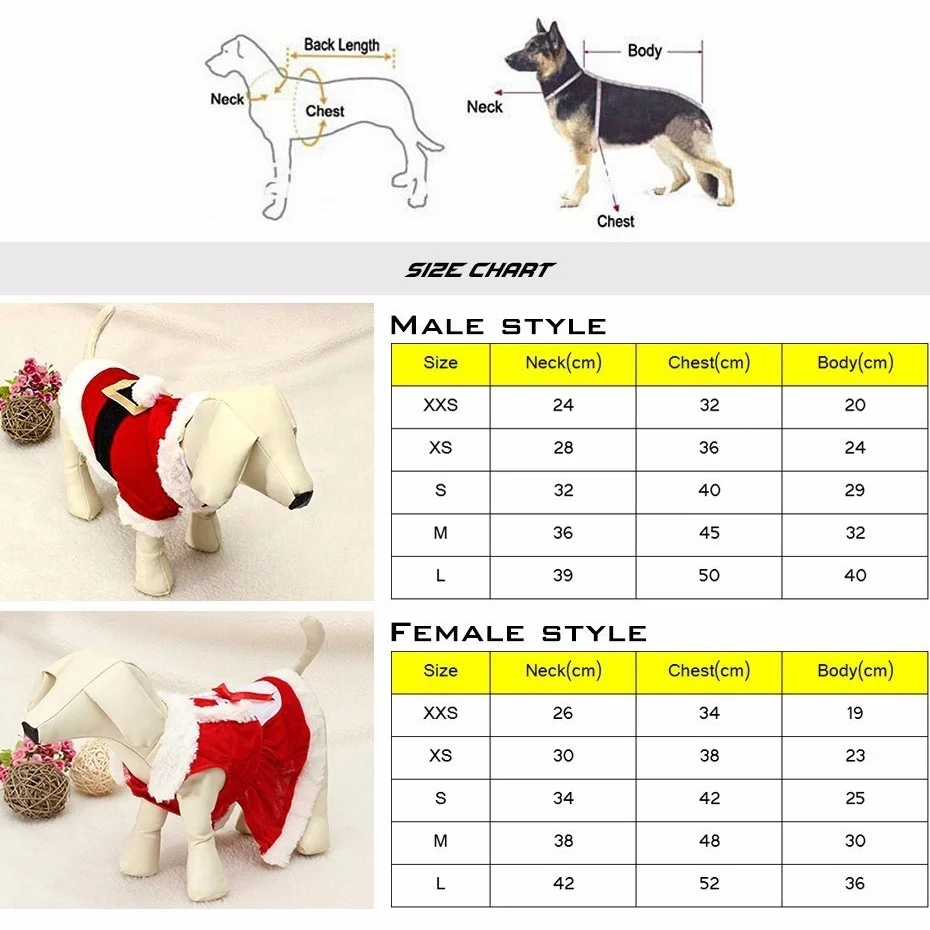 Back Length
Neck
Chest

Body
Neck
Chest

SIZE CHART

MALE STYLE

| Size | Neck(cm) | Chest(cm) | Body(cm) |
|---|---|---|---|
| XXS | 24 | 32 | 20 |
| XS | 28 | 36 | 24 |
| S | 32 | 40 | 29 |
| M | 36 | 45 | 32 |
| L | 39 | 50 | 40 |

FEMALE STYLE

| Size | Neck(cm) | Chest(cm) | Body(cm) |
|---|---|---|---|
| XXS | 26 | 34 | 19 |
| XS | 30 | 38 | 23 |
| S | 34 | 42 | 25 |
| M | 38 | 48 | 30 |
| L | 42 | 52 | 36 |