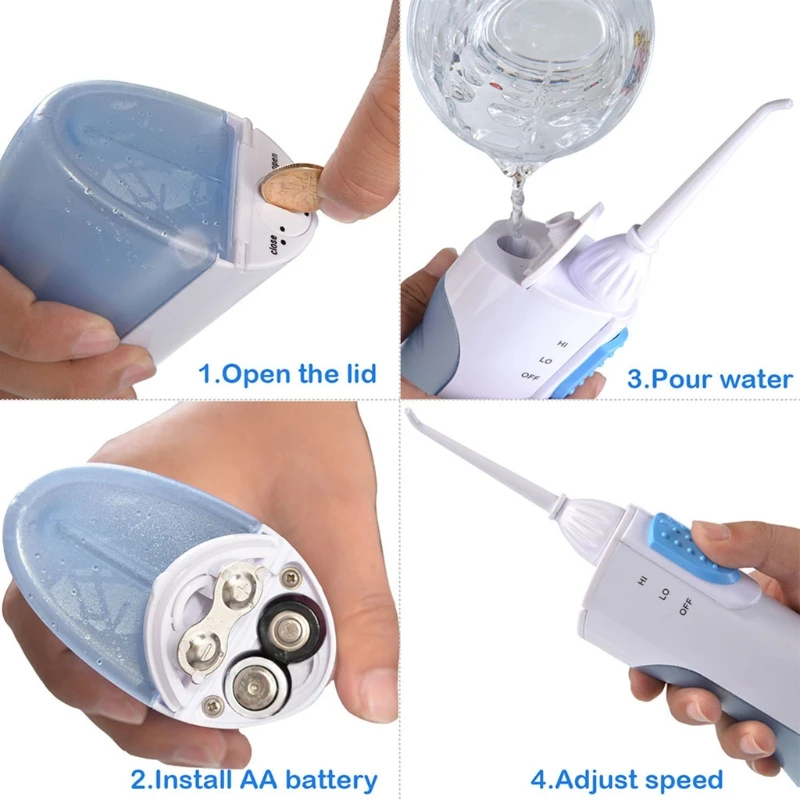 open
close

1.Open the lid

HI
LO
OFF

3.Pour water

2.Install AA battery

HI
LO
OFF

4.Adjust speed