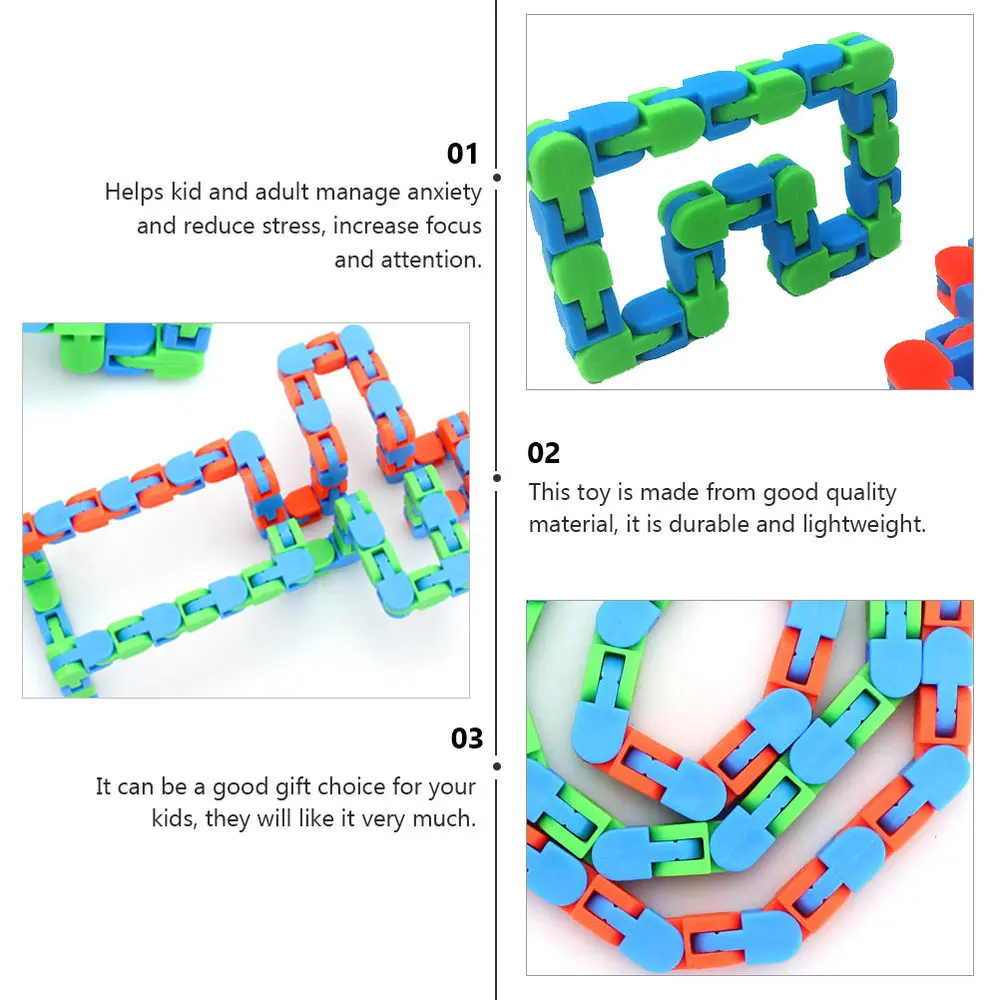 01

Helps kid and adult manage anxiety and reduce stress, increase focus and attention.

02

This toy is made from good quality material, it is durable and lightweight.

03

It can be a good gift choice for your kids, they will like it very much.