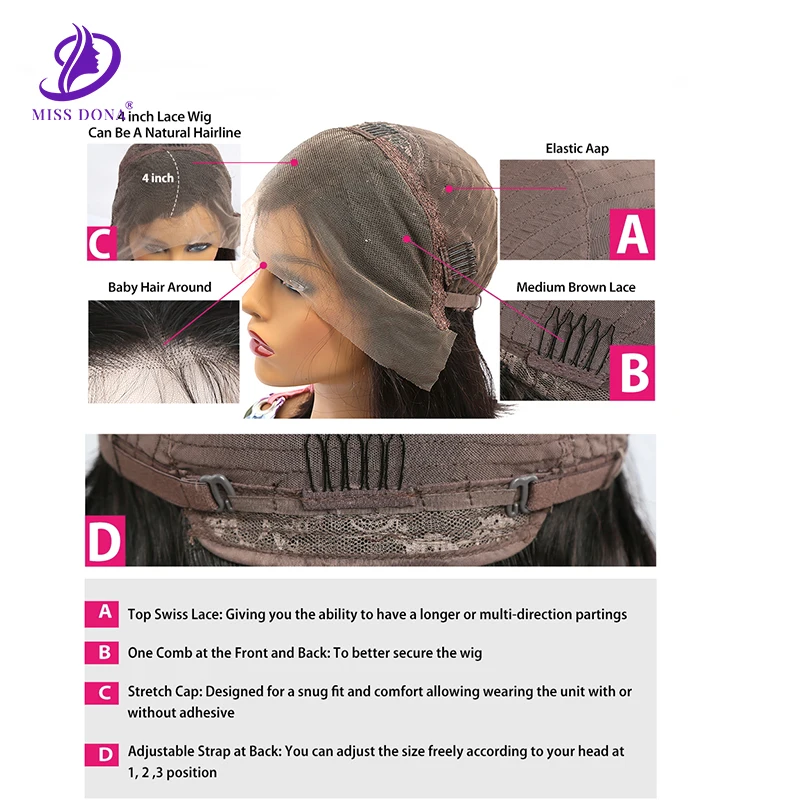 MISS DONA®

4 inch Lace Wig
Can Be A Natural Hairline

4 inch

C

Elastic Aap

A

Baby Hair Around

Medium Brown Lace

B

D

A Top Swiss Lace: Giving you the ability to have a longer or multi-direction partings

B One Comb at the Front and Back: To better secure the wig

C Stretch Cap: Designed for a snug fit and comfort allowing wearing the unit with or without adhesive

D Adjustable Strap at Back: You can adjust the size freely according to your head at 1, 2 ,3 position