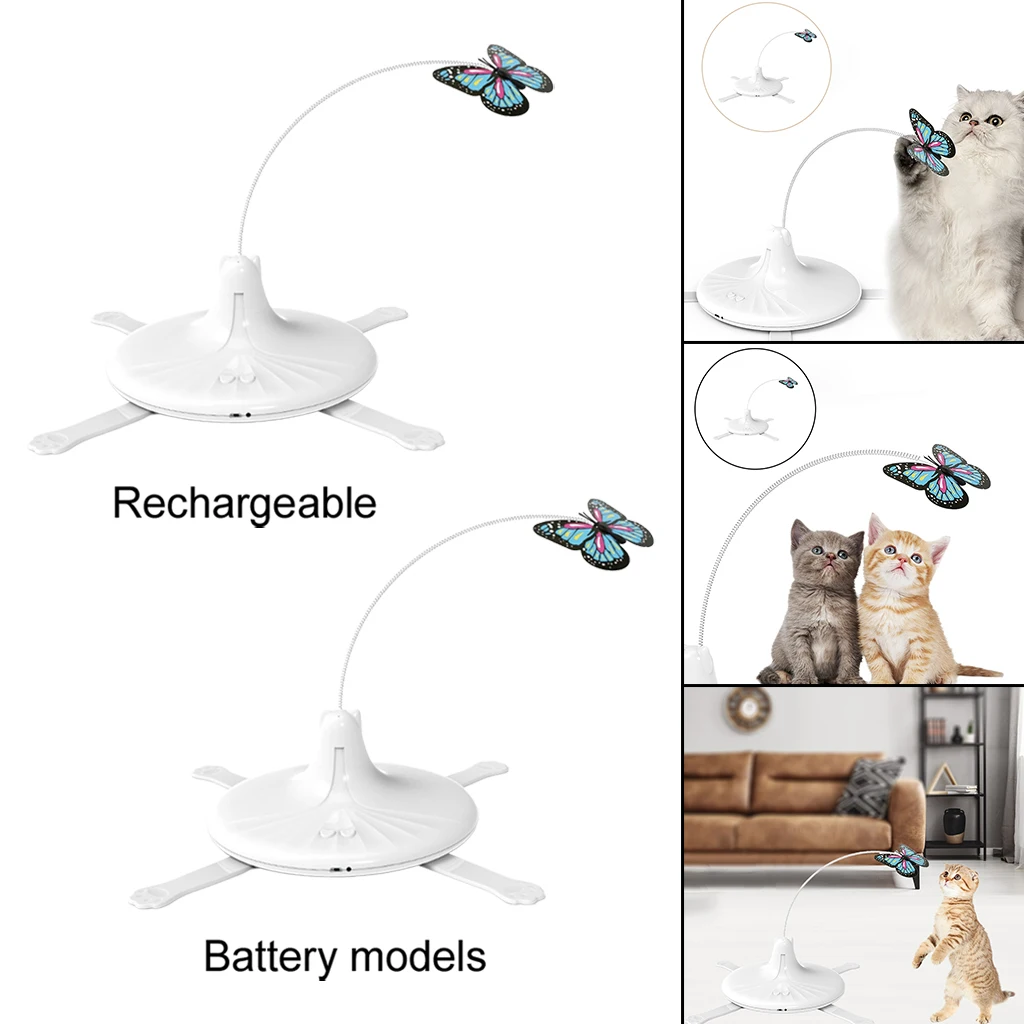 Rechargeable

Battery models