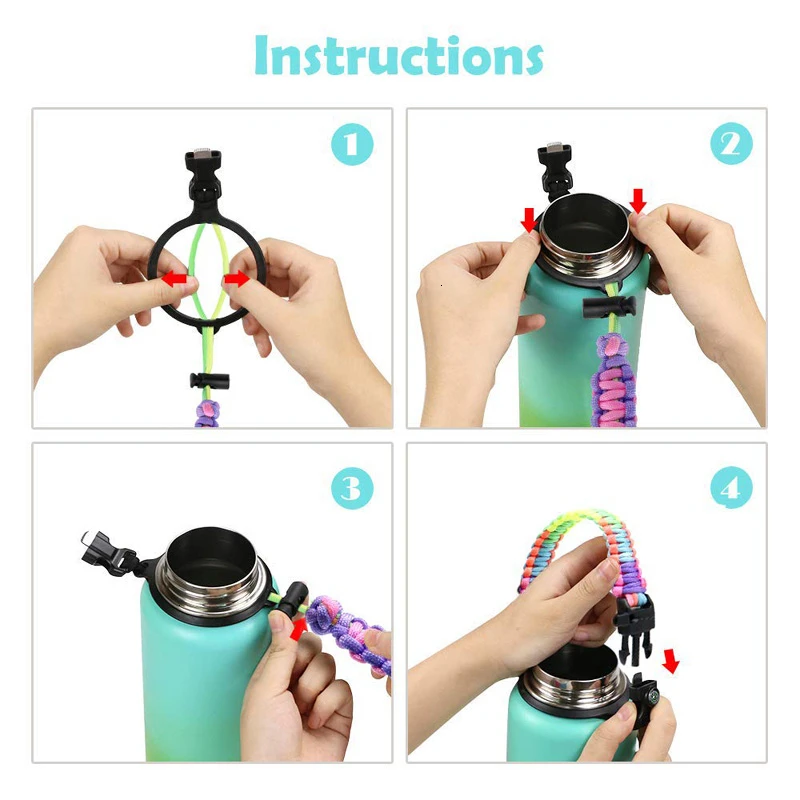 Instructions

1

2

3

4