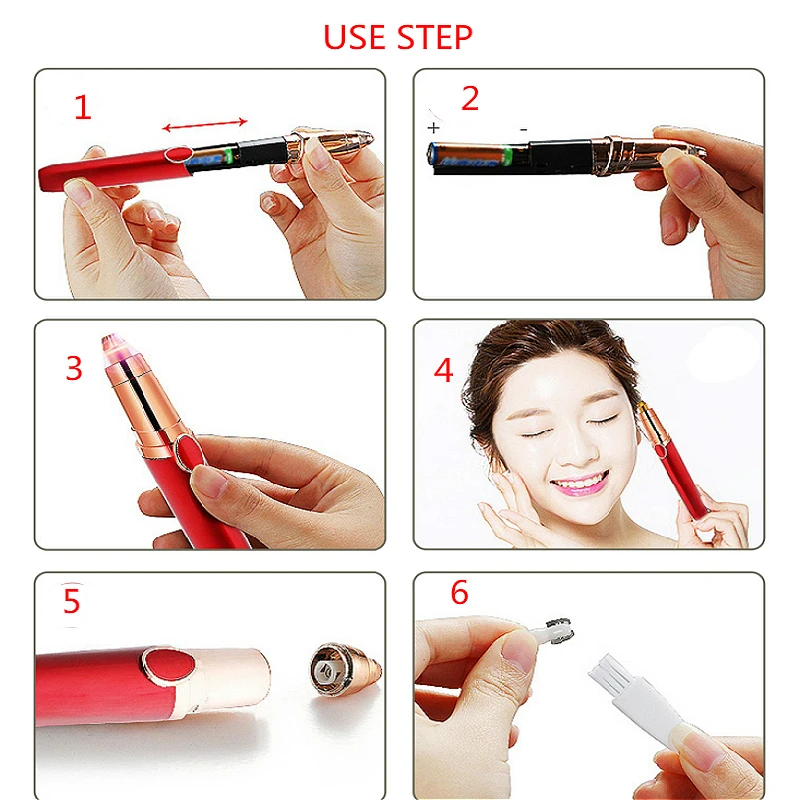 USE STEP

1

2

+

-

3

4

5

6