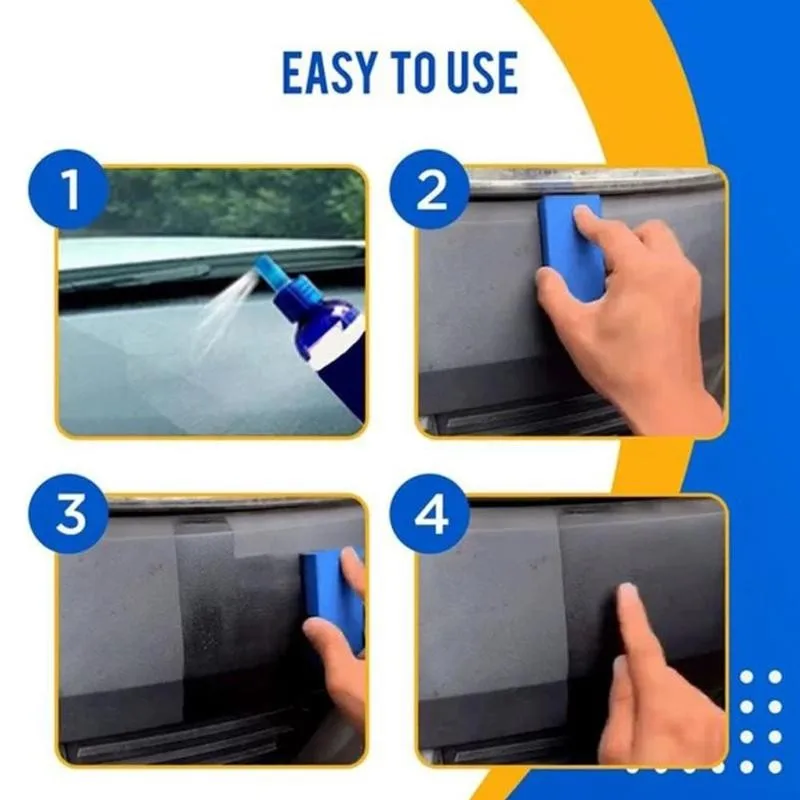 EASY TO USE

1

2

3

4