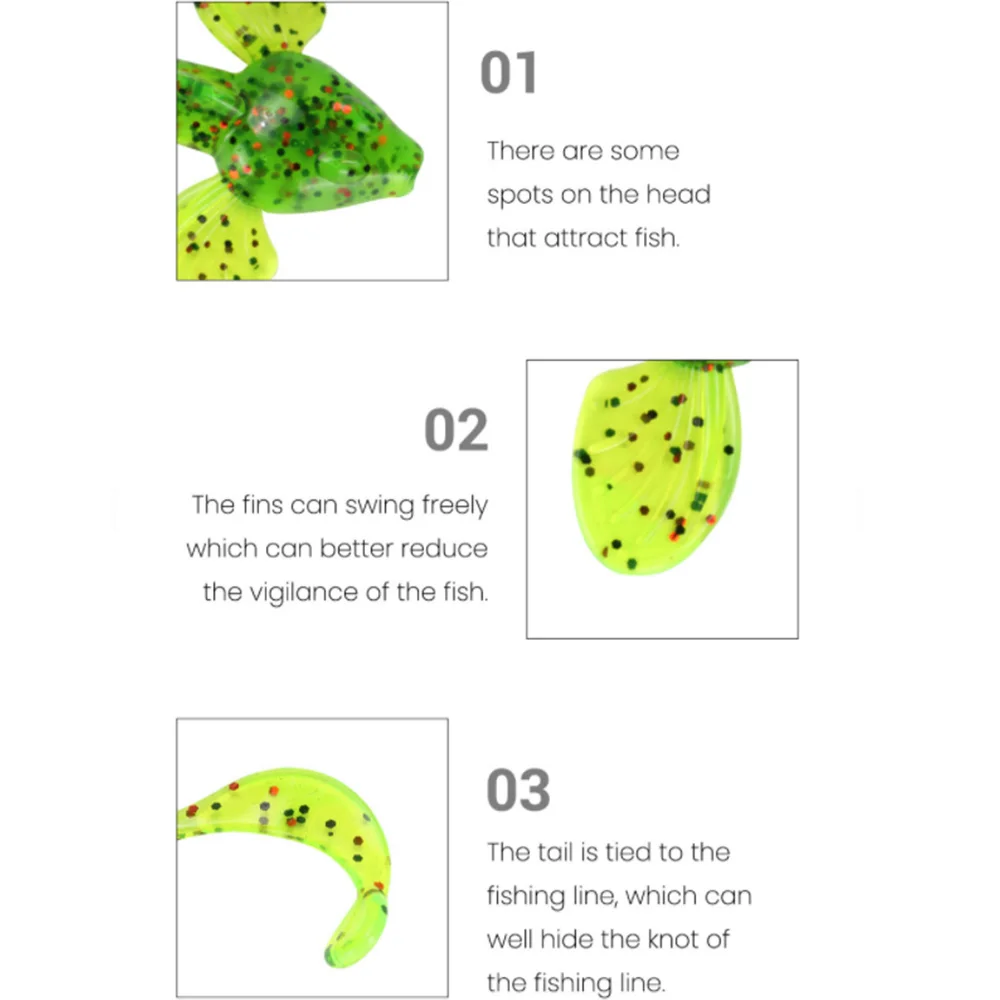 01

There are some spots on the head that attract fish.

02

The fins can swing freely which can better reduce the vigilance of the fish.

03

The tail is tied to the fishing line, which can well hide the knot of the fishing line.