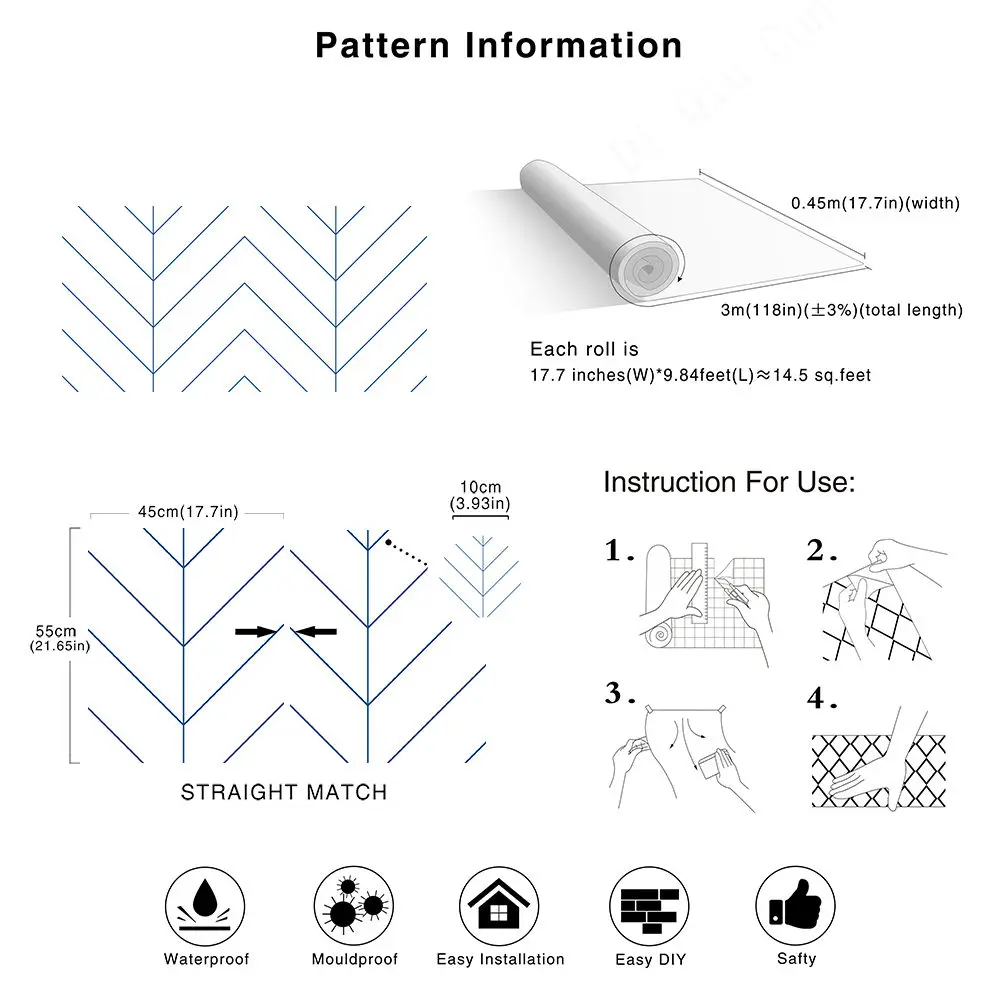 Pattern Information

0.45m(17.7in)(width)

3m(118in)(±3%)(total length)

Each roll is
17.7 inches(W)*9.84feet(L)≈14.5 sq.feet

45cm(17.7in)

10cm
(3.93in)

55cm
(21.65in)

STRAIGHT MATCH

Instruction For Use:

1.

2.

3.

4.

Waterproof

Mouldproof

Easy Installation

Easy DIY

Safty