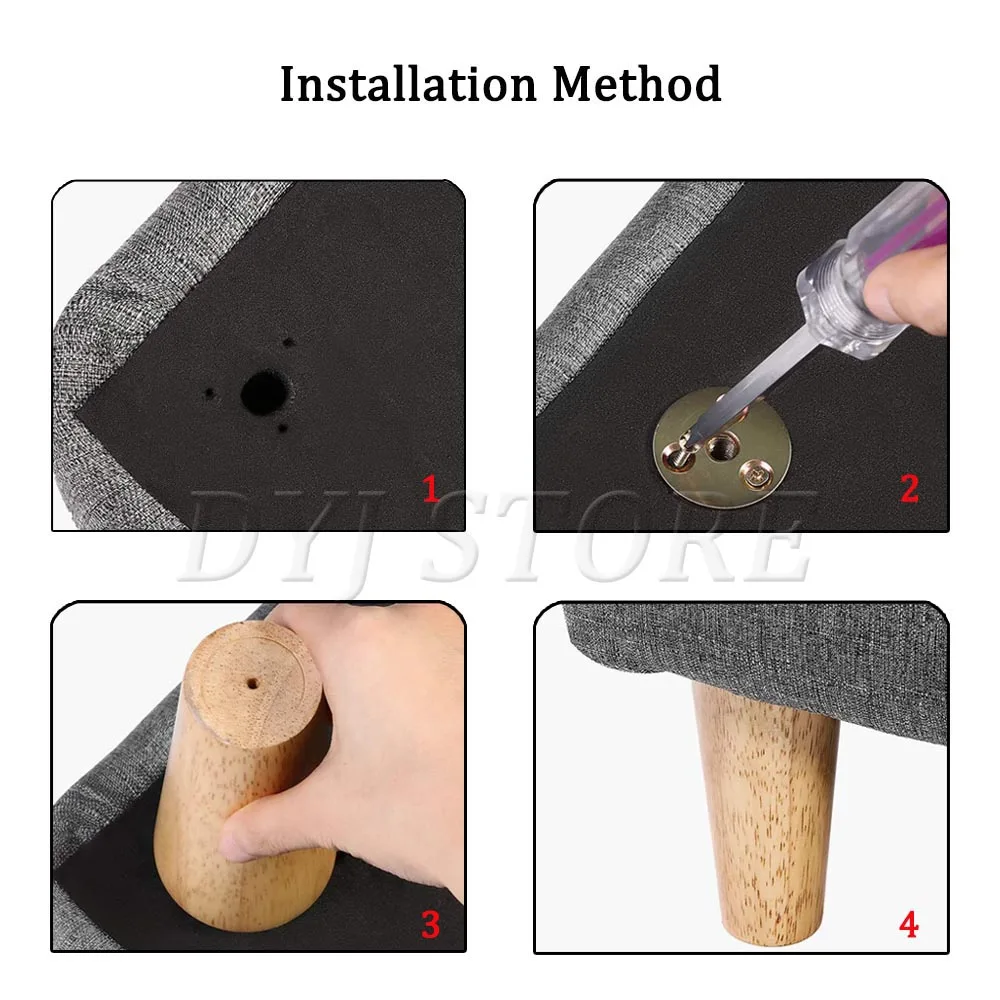 Installation Method

1

2

DYJ STORE

3

4