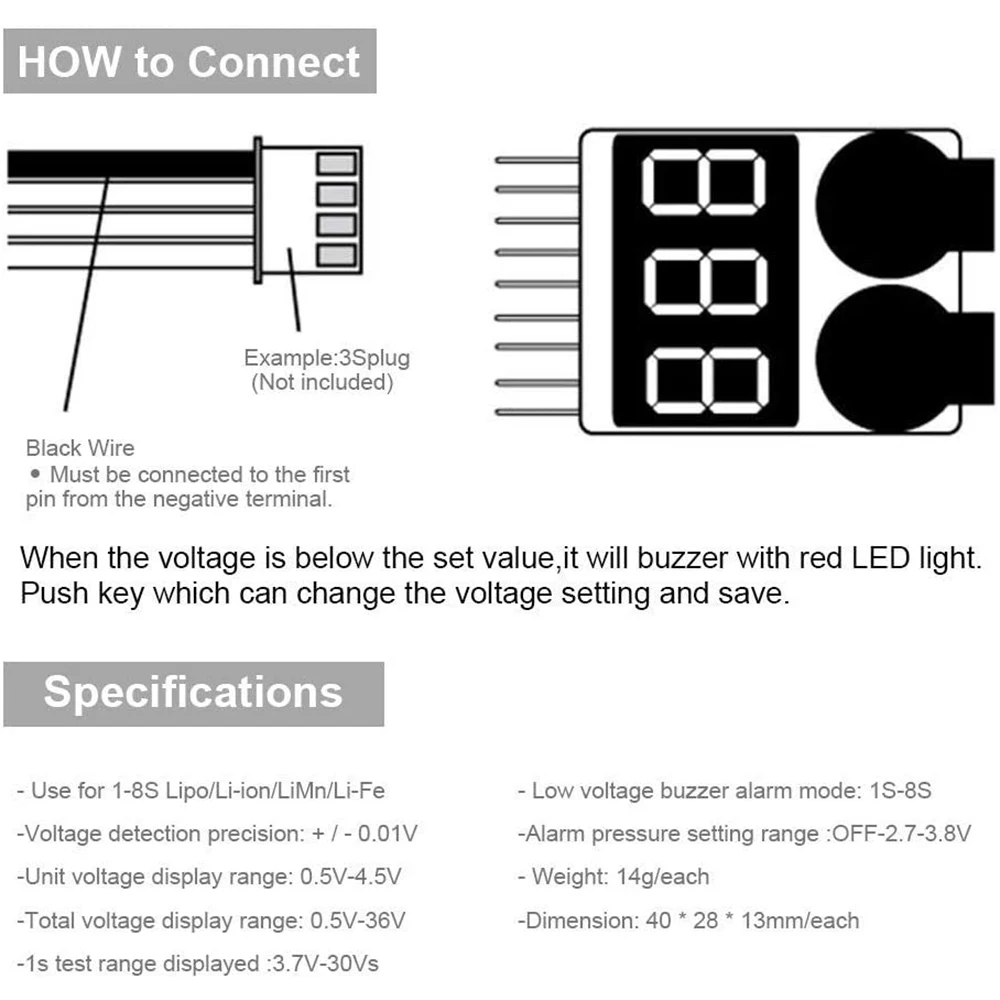 HOW to Connect

Example:3Splug
(Not included)

Black Wire
• Must be connected to the first pin from the negative terminal.

When the voltage is below the set value,it will buzzer with red LED light.
Push key which can change the voltage setting and save.

Specifications

- Use for 1-8S Lipo/Li-ion/LiMn/Li-Fe

-Voltage detection precision: + / - 0.01V

-Unit voltage display range: 0.5V-4.5V

-Total voltage display range: 0.5V-36V

-1s test range displayed :3.7V-30Vs

- Low voltage buzzer alarm mode: 1S-8S

-Alarm pressure setting range :OFF-2.7-3.8V

- Weight: 14g/each

-Dimension: 40 * 28 * 13mm/each