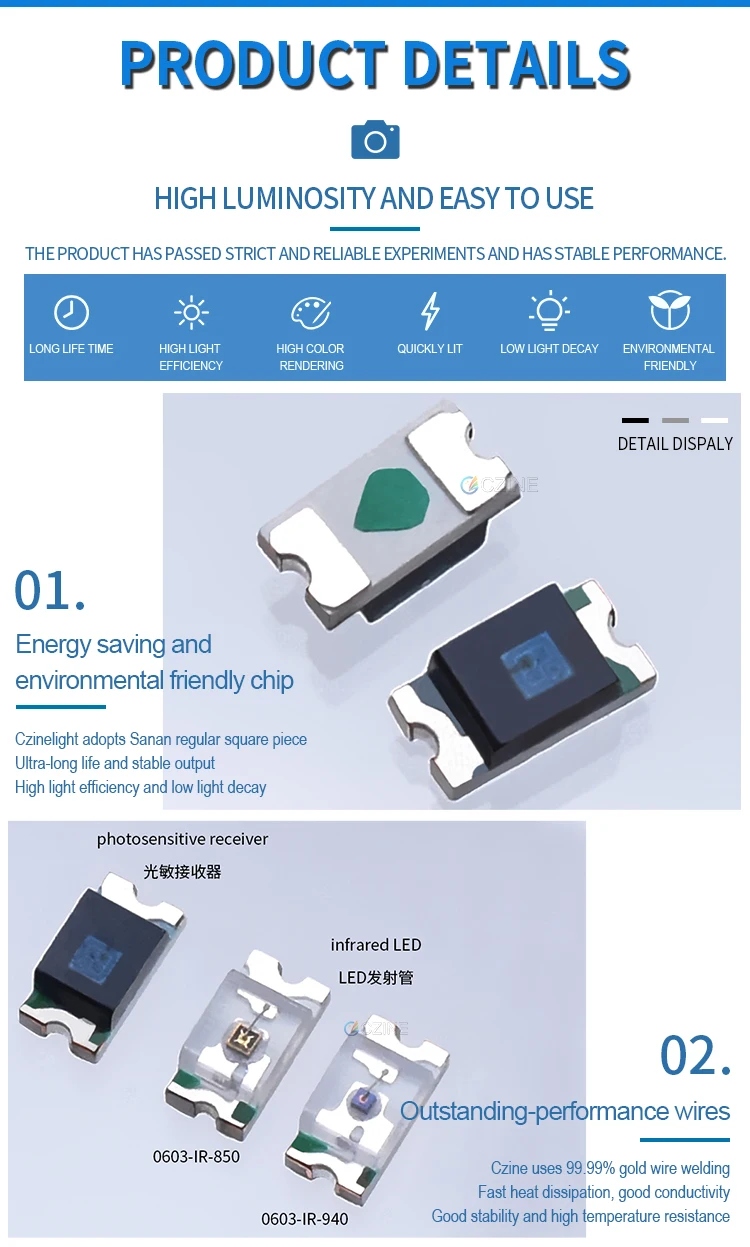 PRODUCT DETAILS

HIGH LUMINOSITY AND EASY TO USE

THE PRODUCT HAS PASSED STRICT AND RELIABLE EXPERIMENTS AND HAS STABLE PERFORMANCE.

LONG LIFE TIME
HIGH LIGHT EFFICIENCY
HIGH COLOR RENDERING
QUICKLY LIT
LOW LIGHT DECAY
ENVIRONMENTAL FRIENDLY

DETAIL DISPALY

CZINE

01.

Energy saving and environmental friendly chip

Czinelight adopts Sanan regular square piece
Ultra-long life and stable output
High light efficiency and low light decay

photosensitive receiver
光敏接收器

infrared LED
LED发射管

CZINE

0603-IR-850

0603-IR-940

02.

Outstanding-performance wires

Czine uses 99.99% gold wire welding
Fast heat dissipation, good conductivity
Good stability and high temperature resistance