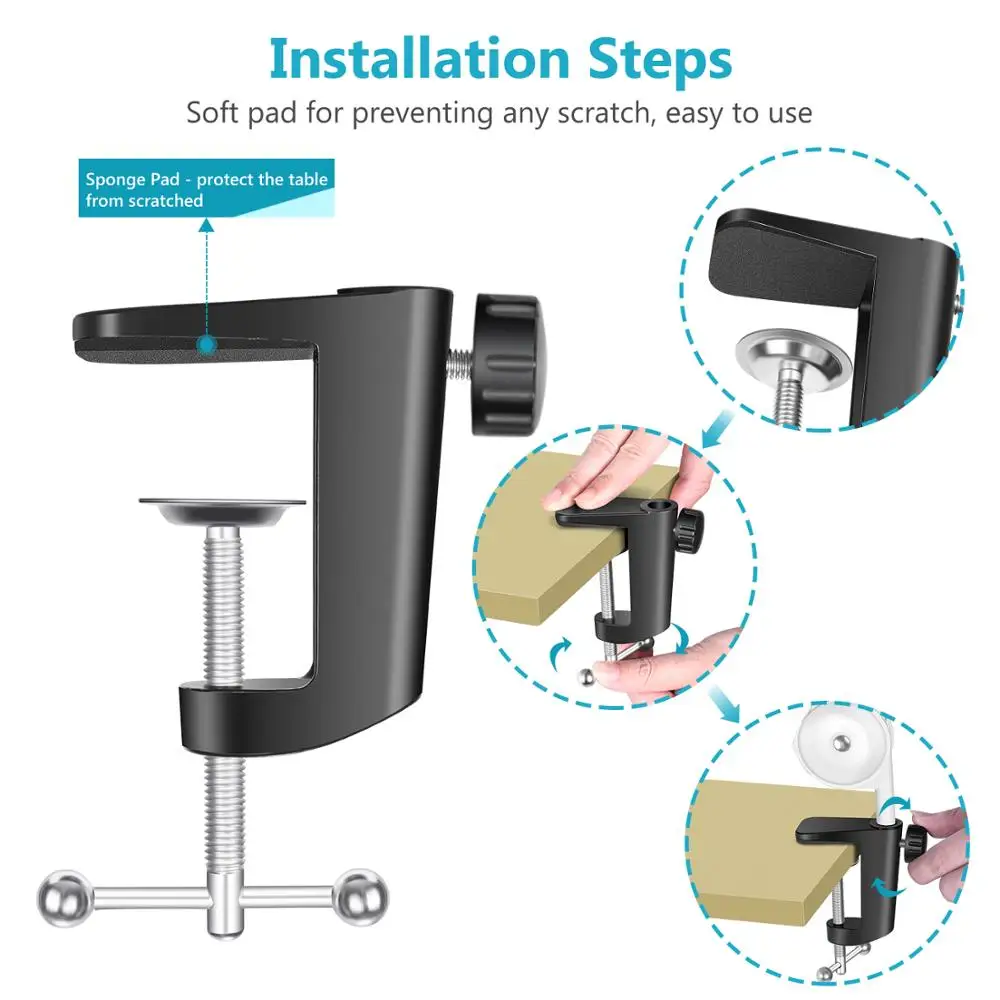 Installation Steps

Soft pad for preventing any scratch, easy to use

Sponge Pad - protect the table from scratched