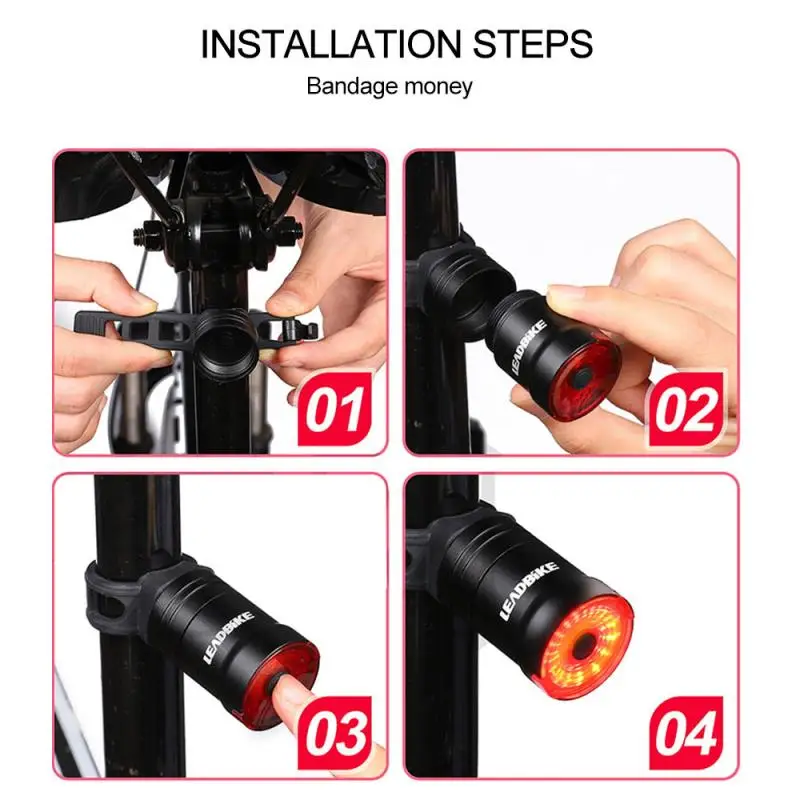 INSTALLATION STEPS

Bandage money

01

LEADBIKE

02

LEADBIKE

03

LEADBIKE

04