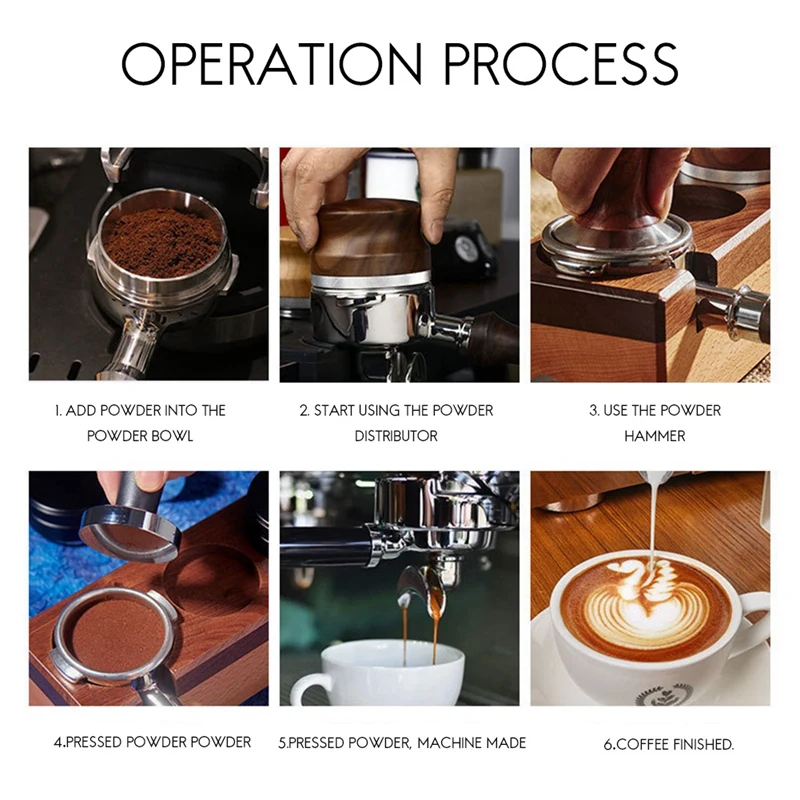 OPERATION PROCESS

1. ADD POWDER INTO THE POWDER BOWL

2. START USING THE POWDER DISTRIBUTOR

3. USE THE POWDER HAMMER

4.PRESSED POWDER POWDER

5.PRESSED POWDER, MACHINE MADE

6.COFFEE FINISHED.