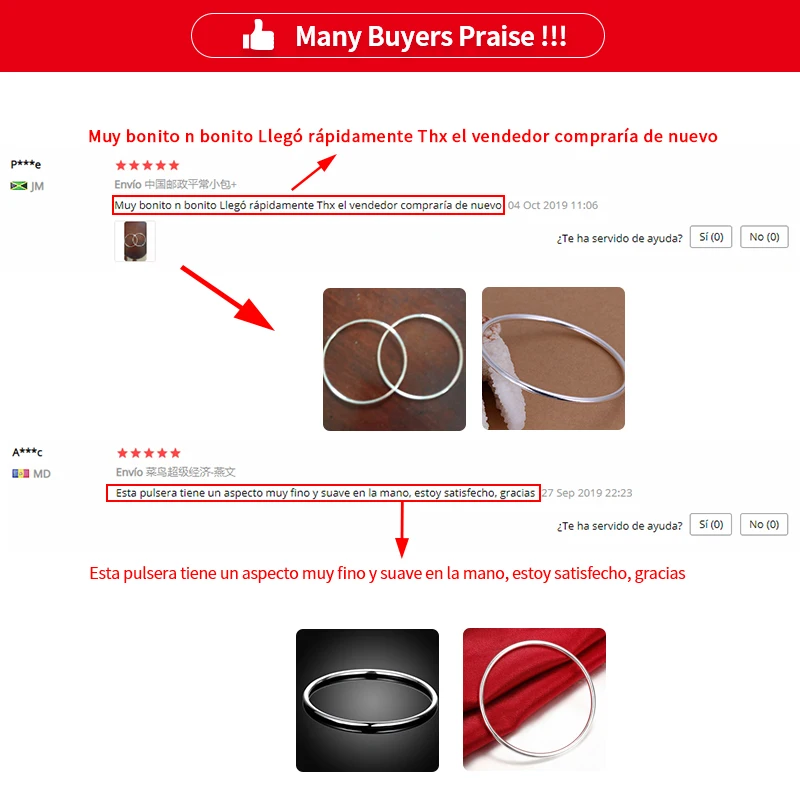 Many Buyers Praise !!!

Muy bonito n bonito Llegó rápidamente Thx el vendedor compraría de nuevo

P***e
JM
Envío 中国邮政平常小包+
Muy bonito n bonito Llegó rápidamente Thx el vendedor compraría de nuevo 04 Oct 2019 11:06
¿Te ha servido de ayuda? Sí (0) No (0)

A***c
MD
Envío 菜鸟超级经济-燕文
Esta pulsera tiene un aspecto muy fino y suave en la mano, estoy satisfecho, gracias 27 Sep 2019 22:23
¿Te ha servido de ayuda? Sí (0) No (0)

Esta pulsera tiene un aspecto muy fino y suave en la mano, estoy satisfecho, gracias