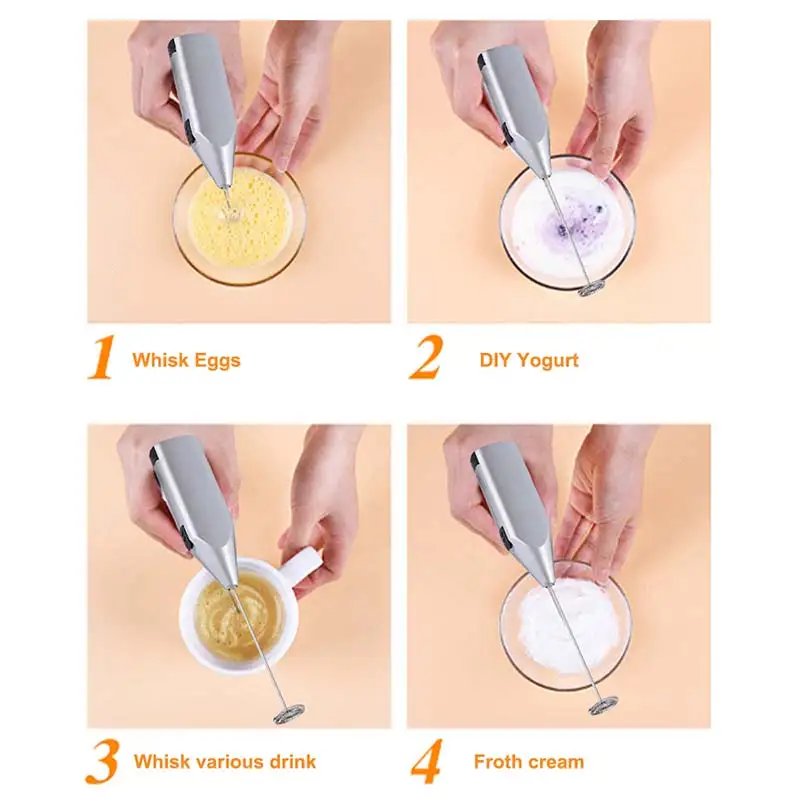 1 Whisk Eggs

2 DIY Yogurt

3 Whisk various drink

4 Froth cream