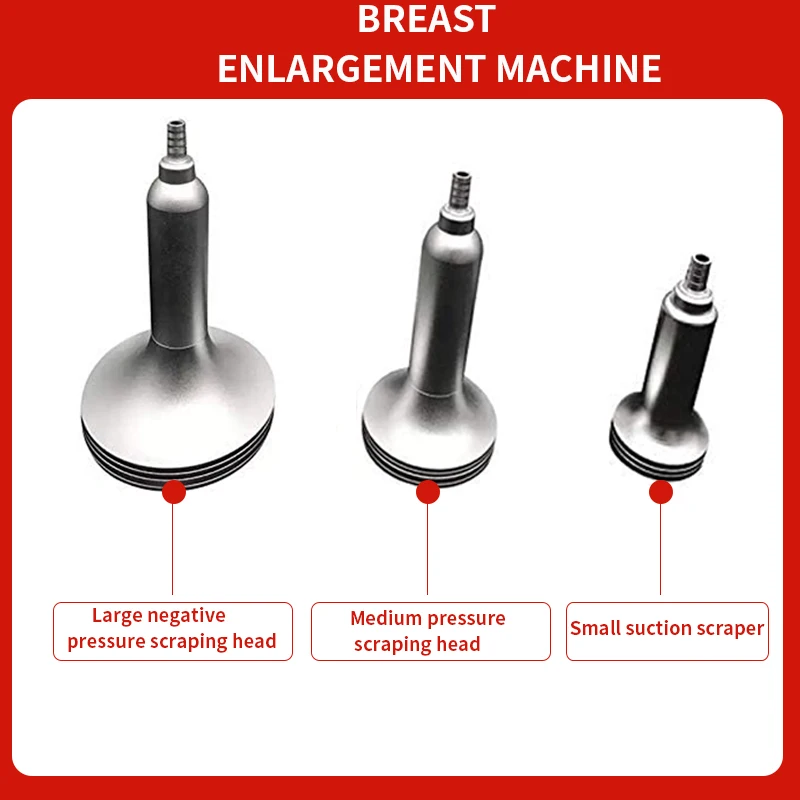 BREAST
ENLARGEMENT MACHINE

Large negative pressure scraping head

Medium pressure scraping head

Small suction scraper