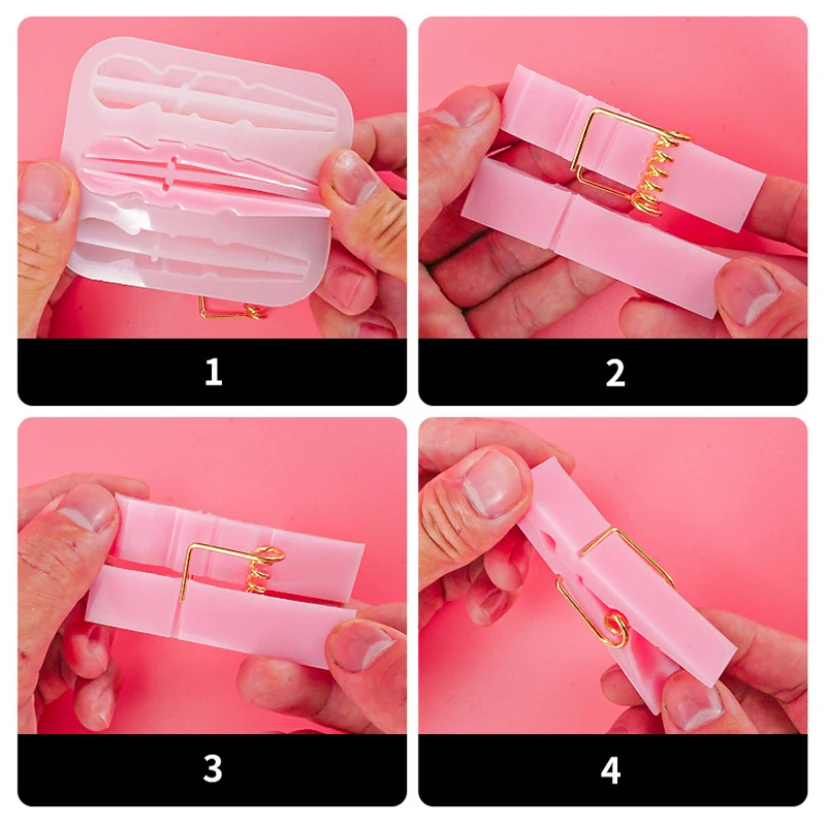 1

2

3

4