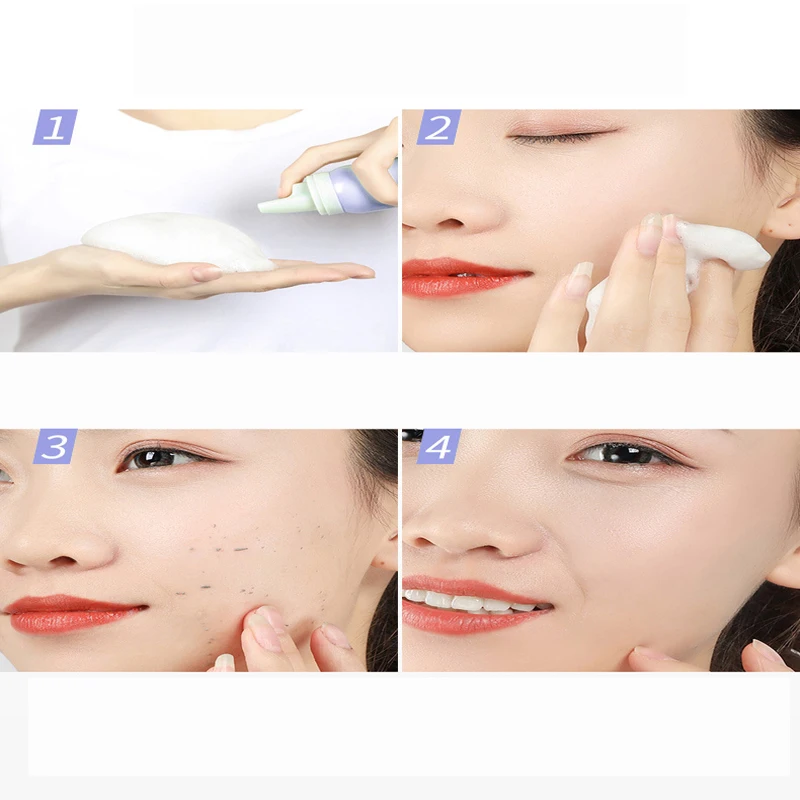 1

2

3

4