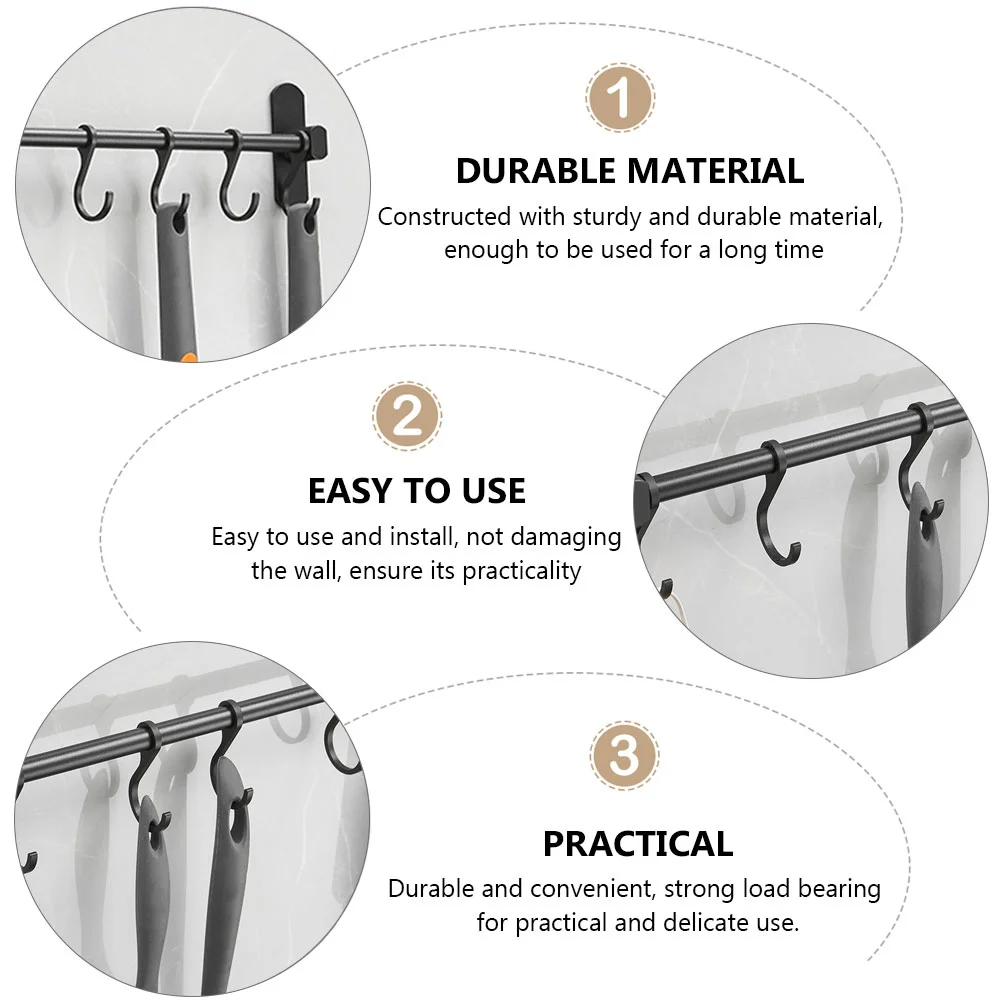 1

DURABLE MATERIAL

Constructed with sturdy and durable material, enough to be used for a long time

2

EASY TO USE

Easy to use and install, not damaging the wall, ensure its practicality

3

PRACTICAL

Durable and convenient, strong load bearing for practical and delicate use.