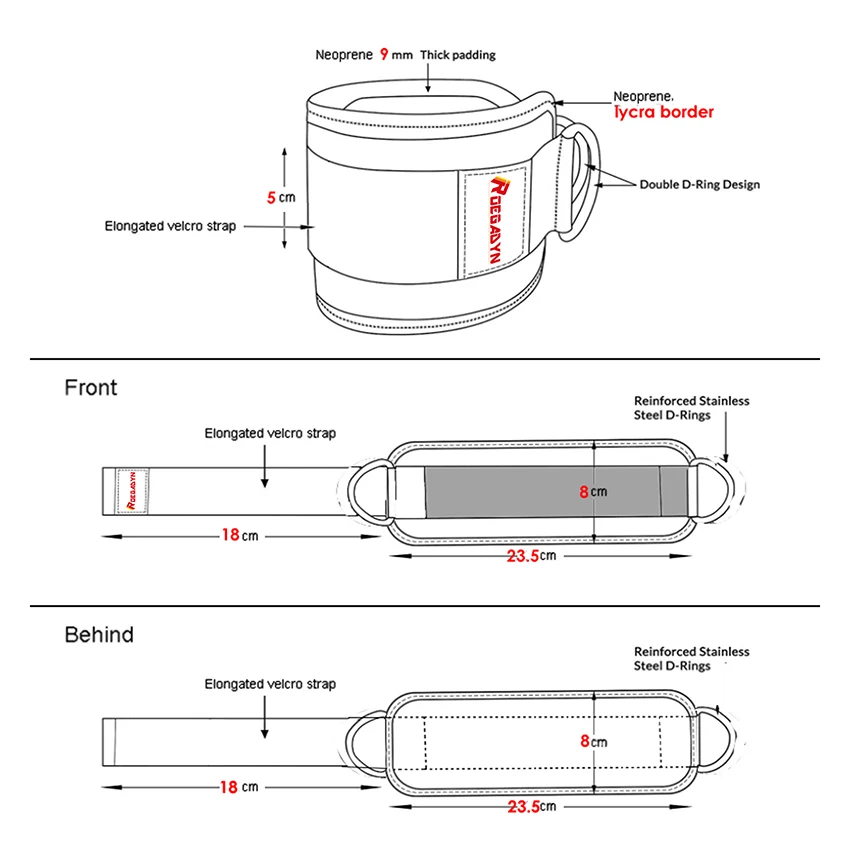 Neoprene 9 mm Thick padding

Neoprene. lycra border

Double D-Ring Design

5 cm

Elongated velcro strap

ROEGADYN

Front

Reinforced Stainless Steel D-Rings

Elongated velcro strap

ROEGADYN

8 cm

18 cm

23.5 cm

Behind

Reinforced Stainless Steel D-Rings

Elongated velcro strap

8 cm

18 cm

23.5 cm