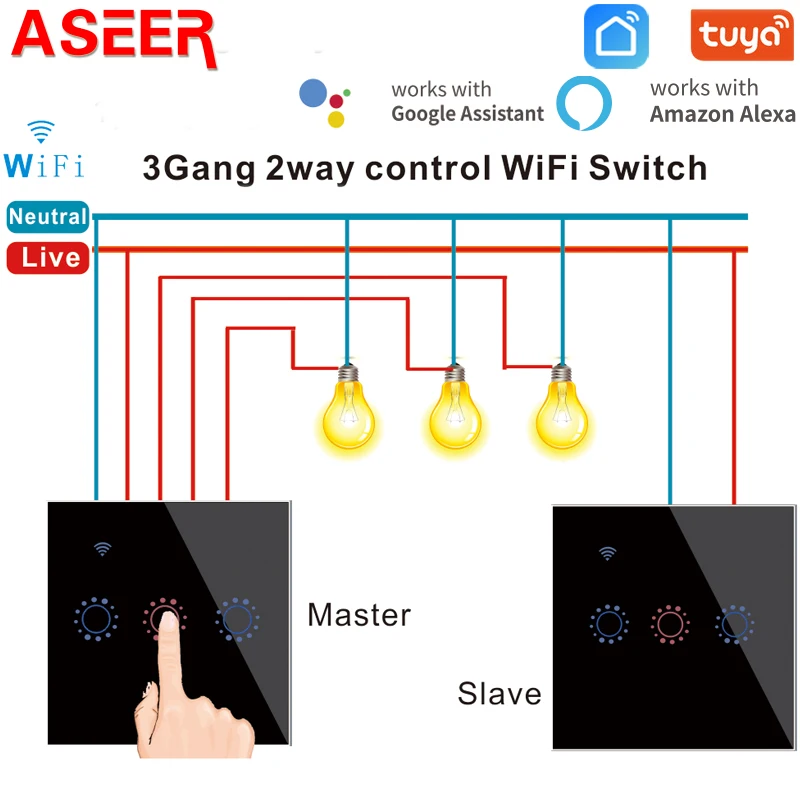 ASEER

tuya

works with
Google Assistant

works with
Amazon Alexa

WiFi

3Gang 2way control WiFi Switch

Neutral

Live

Master

Slave