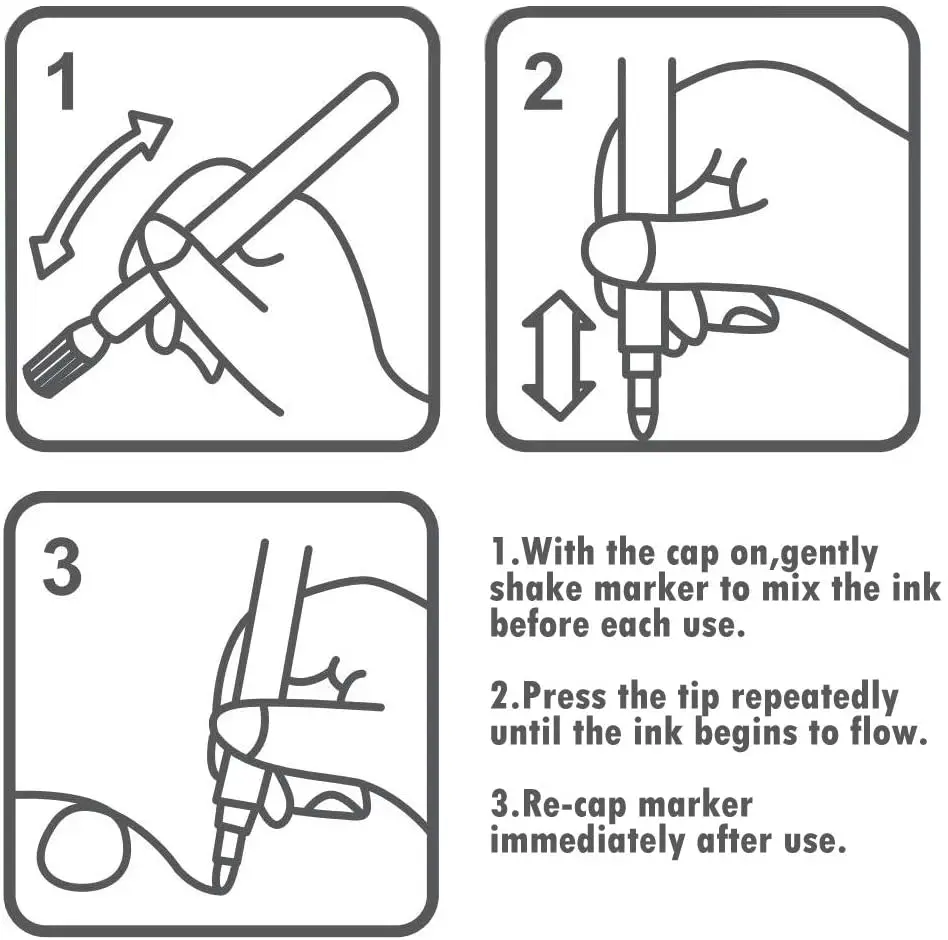 1

2

3

1.With the cap on,gently shake marker to mix the ink before each use.

2.Press the tip repeatedly until the ink begins to flow.

3.Re-cap marker immediately after use.