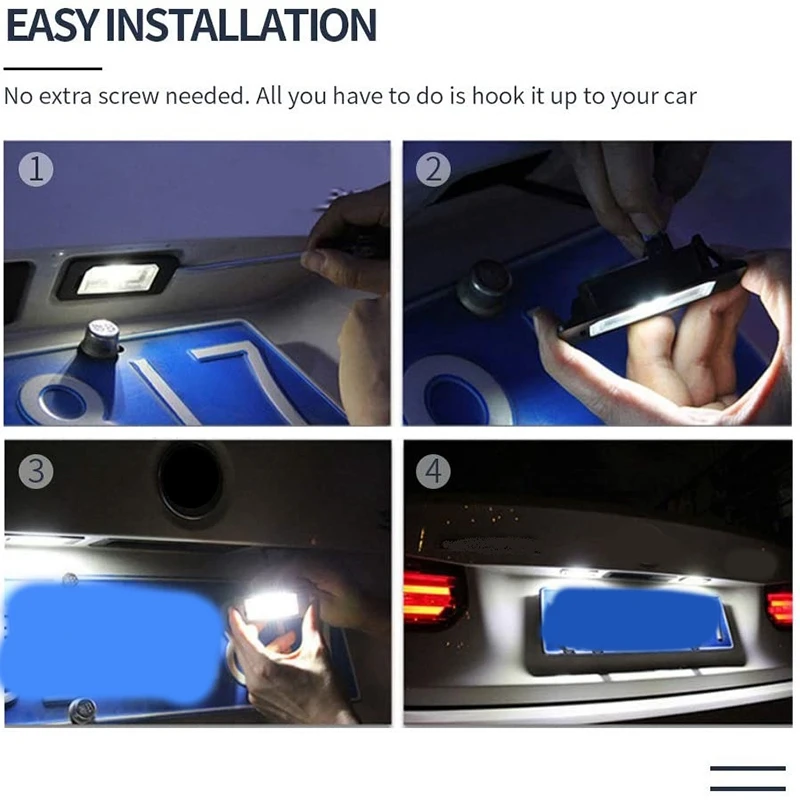 EASY INSTALLATION

No extra screw needed. All you have to do is hook it up to your car

1

2

3

4