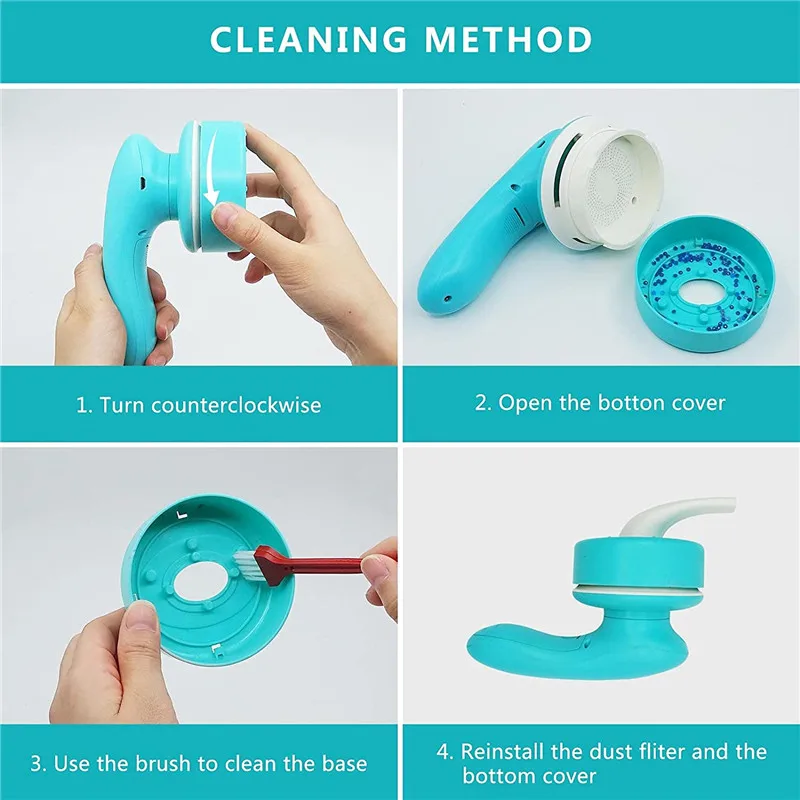 CLEANING METHOD

1. Turn counterclockwise

2. Open the botton cover

3. Use the brush to clean the base

4. Reinstall the dust fliter and the bottom cover