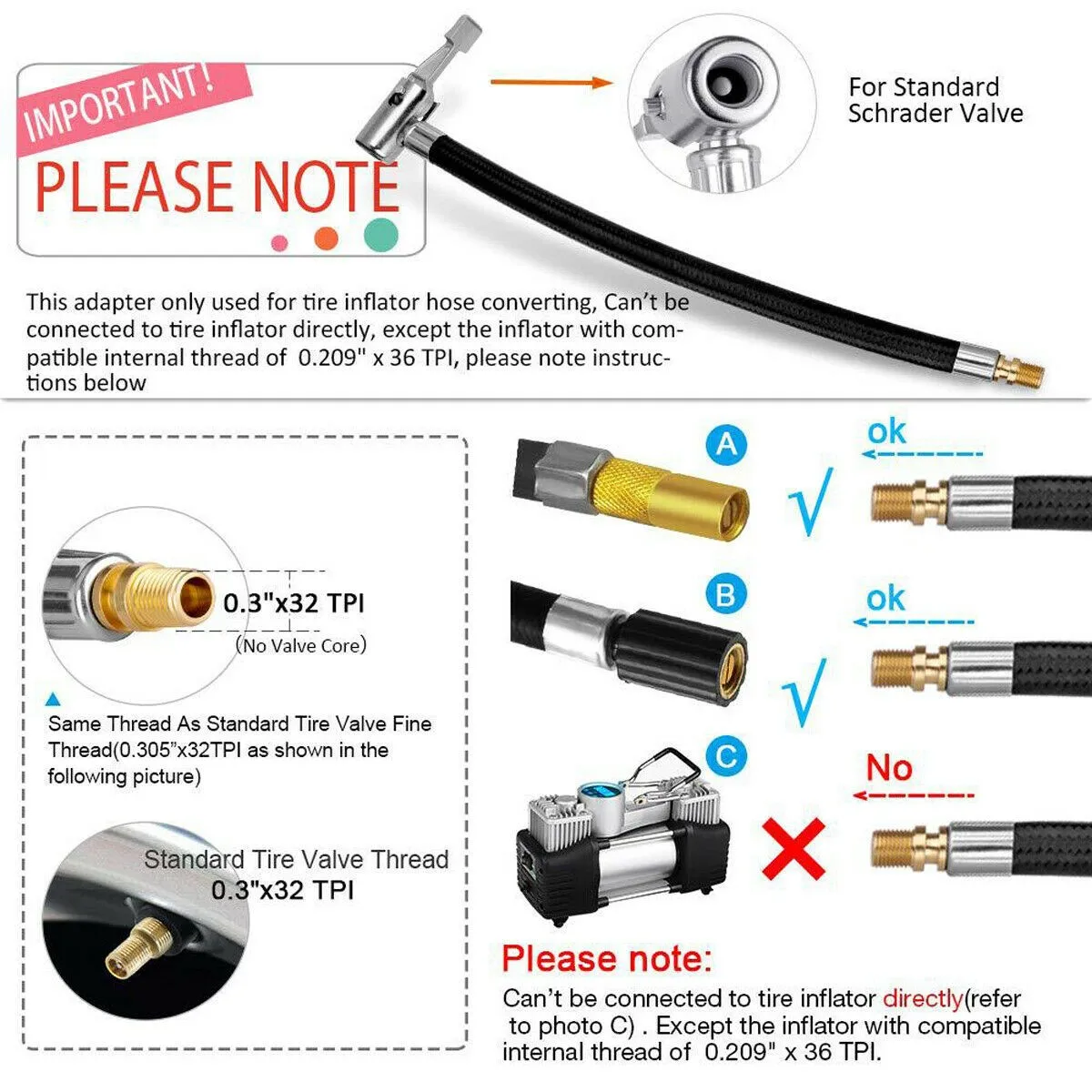 IMPORTANT!

PLEASE NOTE

For Standard Schrader Valve

This adapter only used for tire inflator hose converting, Can't be connected to tire inflator directly, except the inflator with compatible internal thread of 0.209" x 36 TPI, please note instructions below

0.3"x32 TPI
(No Valve Core)

Same Thread As Standard Tire Valve Fine Thread(0.305"x32TPI as shown in the following picture)

Standard Tire Valve Thread
0.3"x32 TPI

A
√
ok

B
√
ok

C
No

Please note:
Can't be connected to tire inflator directly(refer to photo C) . Except the inflator with compatible internal thread of 0.209" x 36 TPI.